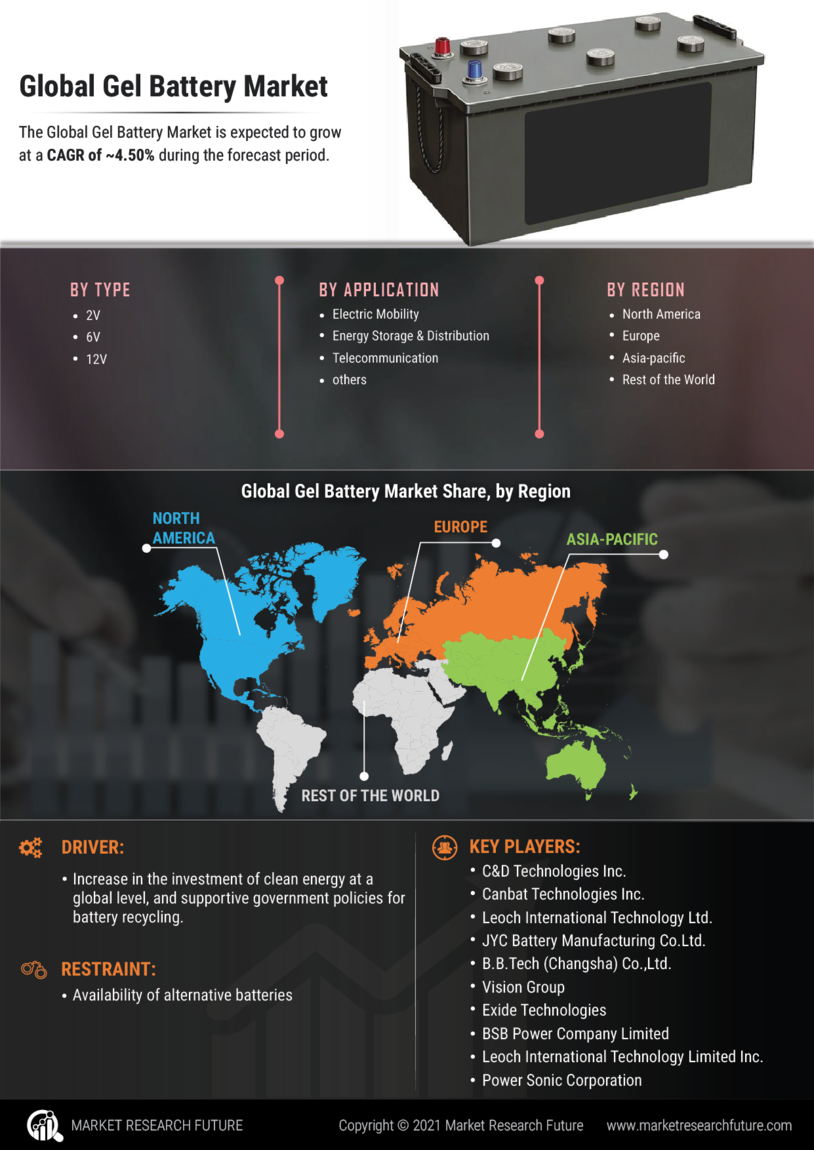 Global Gel Battery Market

The Global Gel Battery Market is expected to grow at a CAGR of ~4.50% during the forecast period.

BY TYPE
• 2V
• 6V
• 12V

BY APPLICATION
• Electric Mobility
• Energy Storage & Distribution
• Telecommunication
• others

BY REGION
• North America
• Europe
• Asia-pacific
• Rest of the World

Global Gel Battery Market Share, by Region

NORTH AMERICA
EUROPE
ASIA-PACIFIC
REST OF THE WORLD

DRIVER:
• Increase in the investment of clean energy at a global level, and supportive government policies for battery recycling.

RESTRAINT:
• Availability of alternative batteries

KEY PLAYERS:
• C&D Technologies Inc.
• Canbat Technologies Inc.
• Leoch International Technology Ltd.
• JYC Battery Manufacturing Co.Ltd.
• B.B.Tech (Changsha) Co.,Ltd.
• Vision Group
• Exide Technologies
• BSB Power Company Limited
• Leoch International Technology Limited Inc.
• Power Sonic Corporation

MARKET RESEARCH FUTURE
Copyright © 2021 Market Research Future
www.marketresearchfuture.com