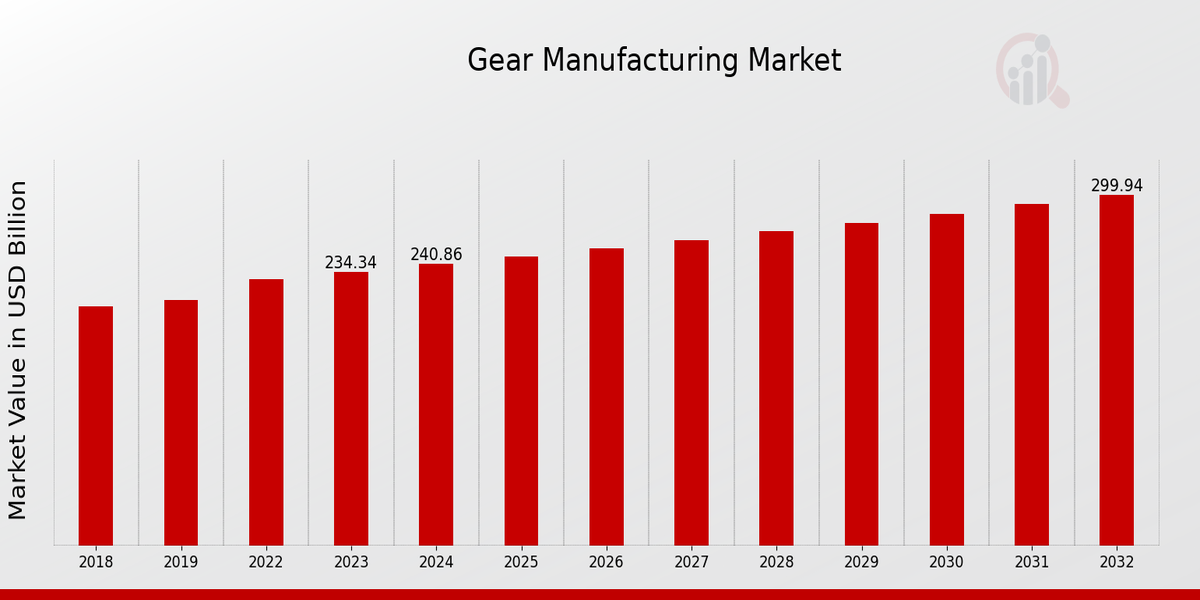 Gear Manufacturing Market

Market Value in USD Billion

234.34
240.86
299.94

2018
2019
2022
2023
2024
2025
2026
2027
2028
2029
2030
2031
2032