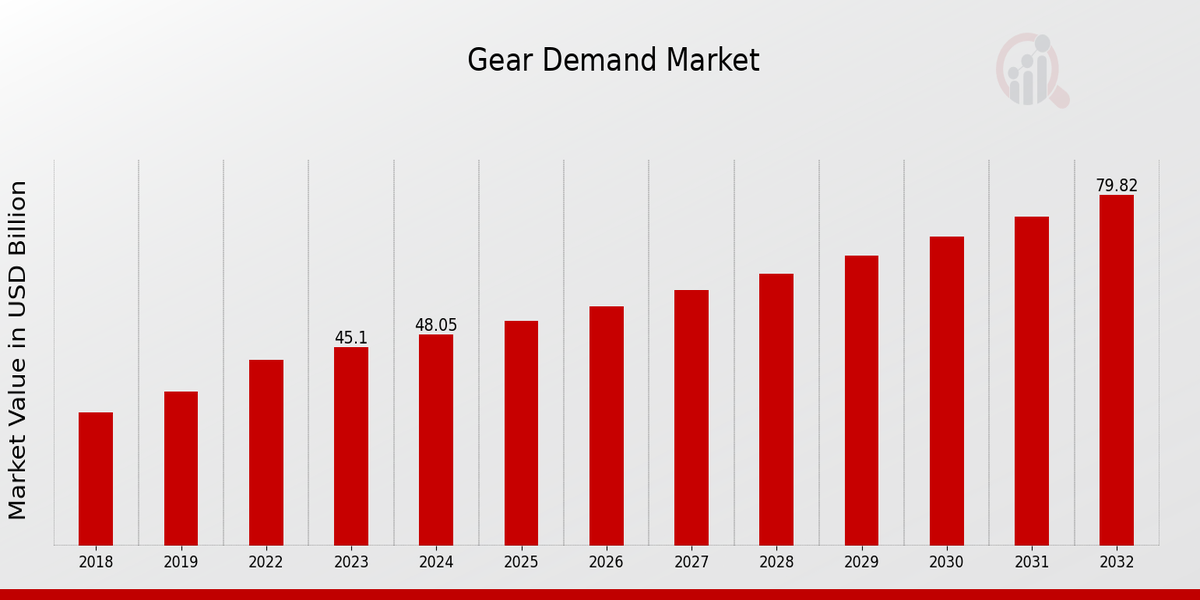 Gear Demand Market

Market Value in USD Billion

45.1
48.05
79.82

2018
2019
2022
2023
2024
2025
2026
2027
2028
2029
2030
2031
2032