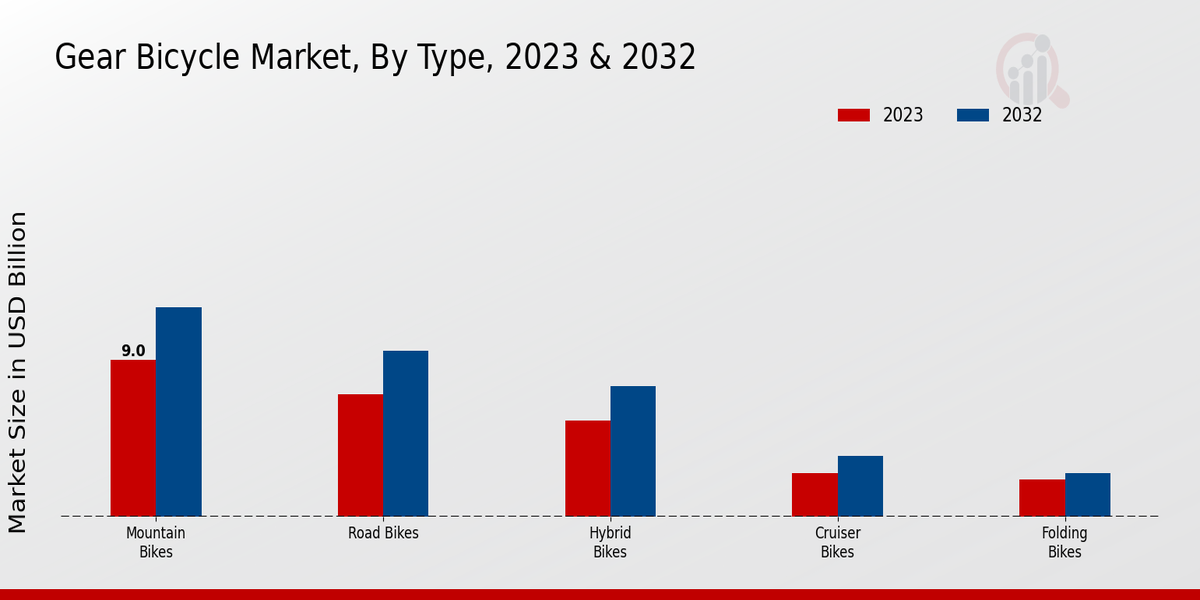 Gear Bicycle Market, By Type, 2023 & 2032

2023
2032

Market Size in USD Billion

9.0

Mountain Bikes
Road Bikes
Hybrid Bikes
Cruiser Bikes
Folding Bikes