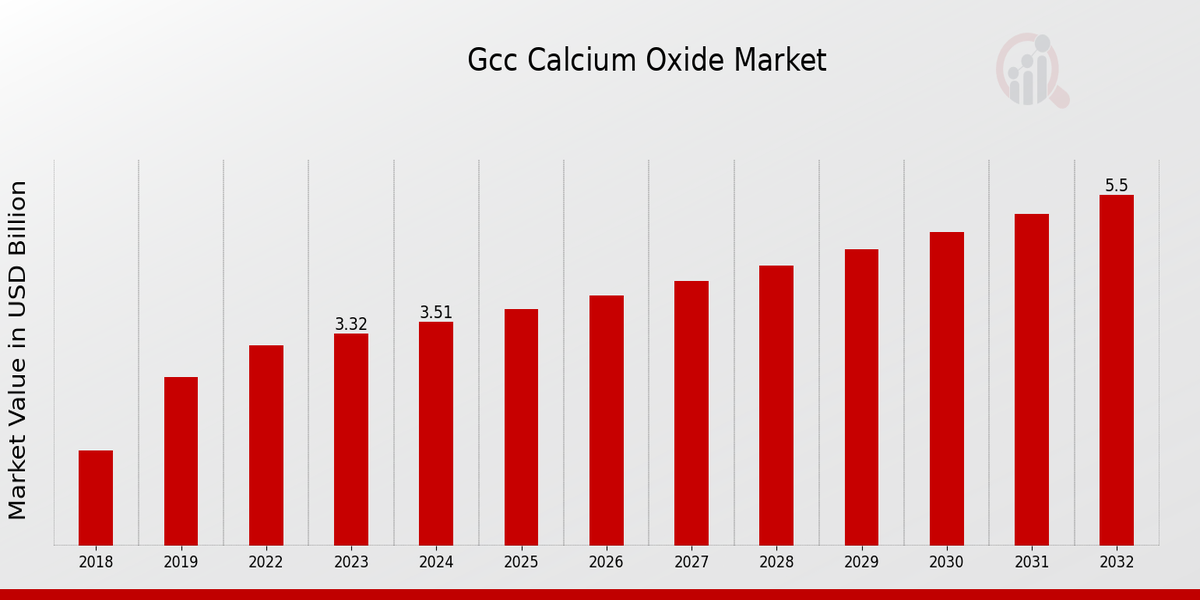 Gcc Calcium Oxide Market

Market Value in USD Billion

3.32
3.51
5.5

2018
2019
2022
2023
2024
2025
2026
2027
2028
2029
2030
2031
2032