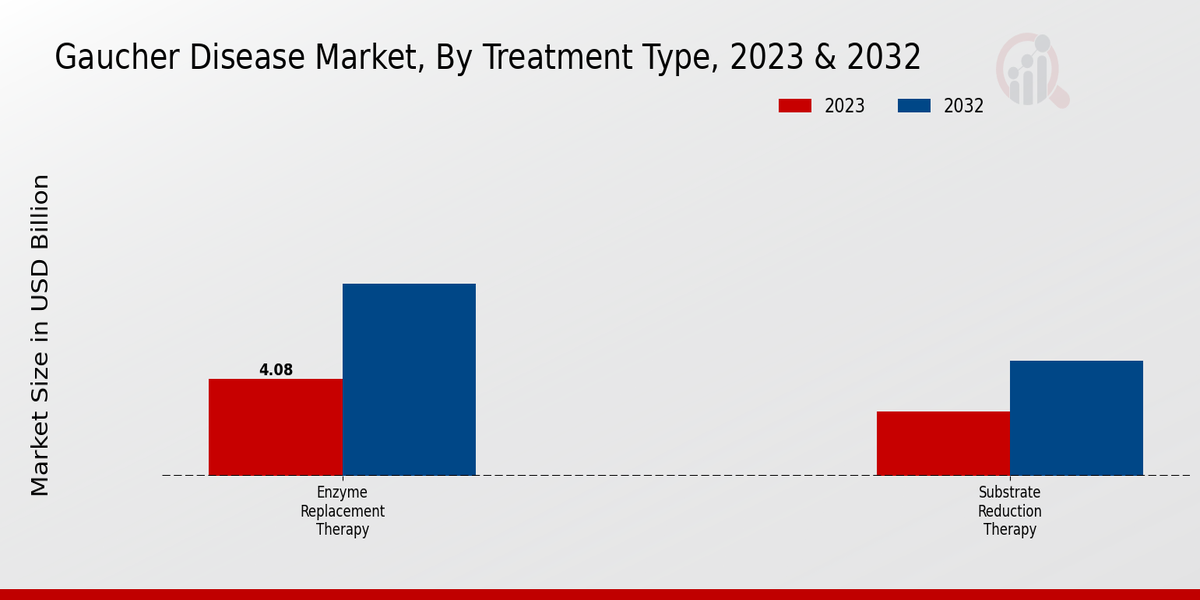 Gaucher Disease Market, By Treatment Type, 2023 & 2032

2023
2032

Market Size in USD Billion

4.08

Enzyme Replacement Therapy

Substrate Reduction Therapy