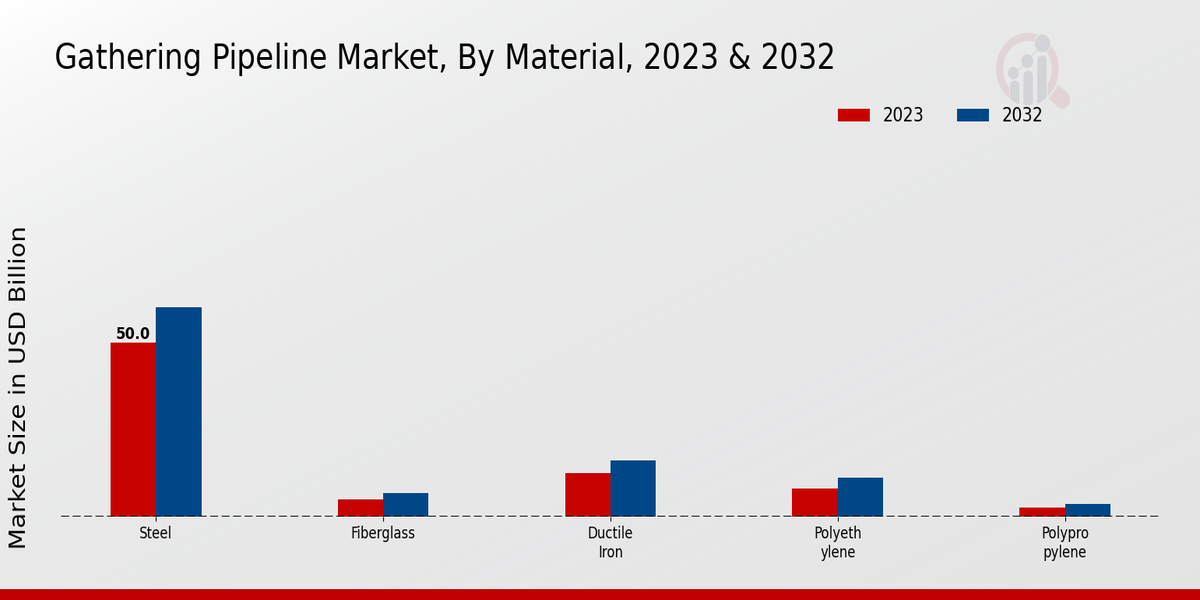 Gathering Pipeline Market, By Material, 2023 & 2032

2023
2032

Market Size in USD Billion

50.0

Steel
Fiberglass
Ductile Iron
Polyeth ylene
Polypro pylene