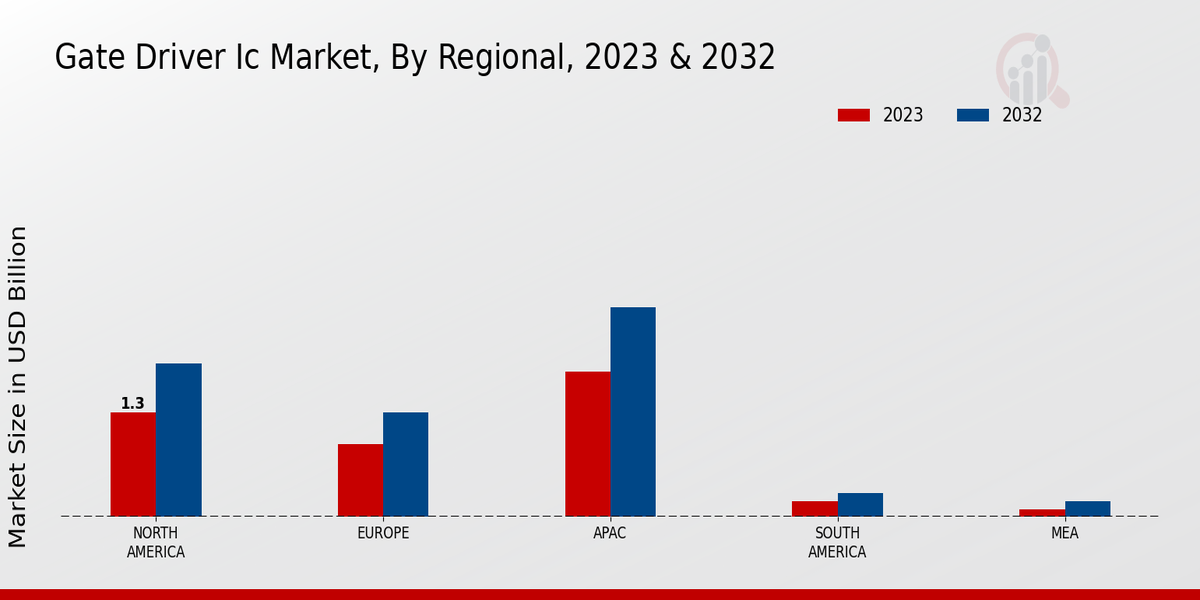 Gate Driver Ic Market, By Regional, 2023 & 2032

2023 2032

Market Size in USD Billion

1.3

NORTH AMERICA

EUROPE

APAC

SOUTH AMERICA

MEA