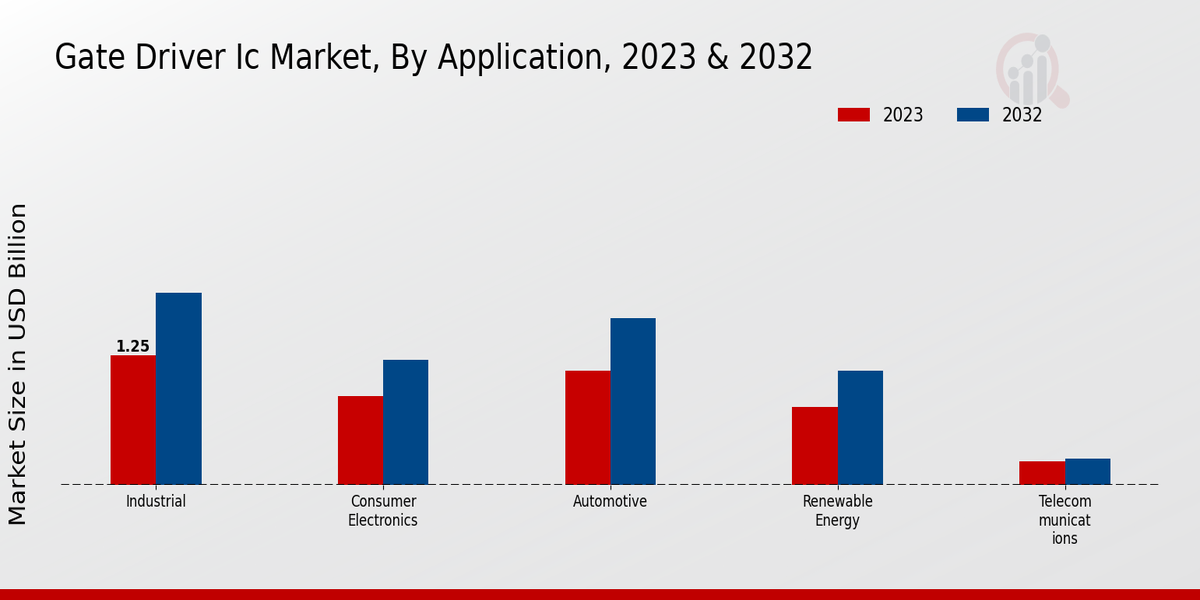 Gate Driver Ic Market, By Application, 2023 & 2032

2023
2032

Market Size in USD Billion

1.25

Industrial

Consumer Electronics

Automotive

Renewable Energy

Telecom municat ions