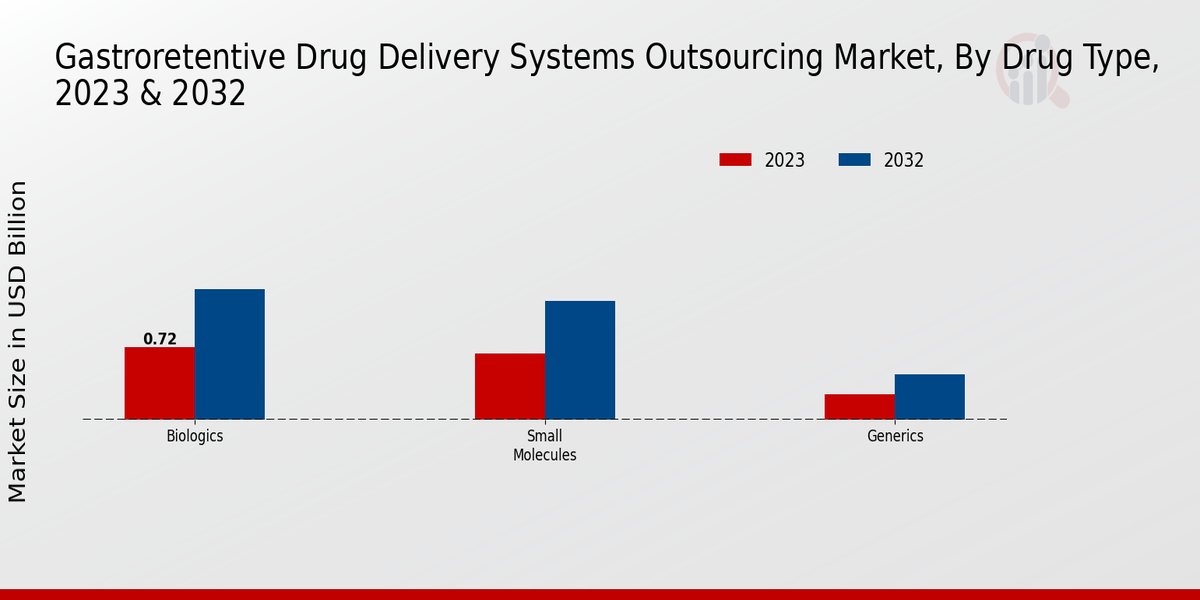 Gastroretentive Drug Delivery Systems Outsourcing Market, By Drug Type, 2023 & 2032

2023
2032

Market Size in USD Billion

0.72

Biologics
Small Molecules
Generics