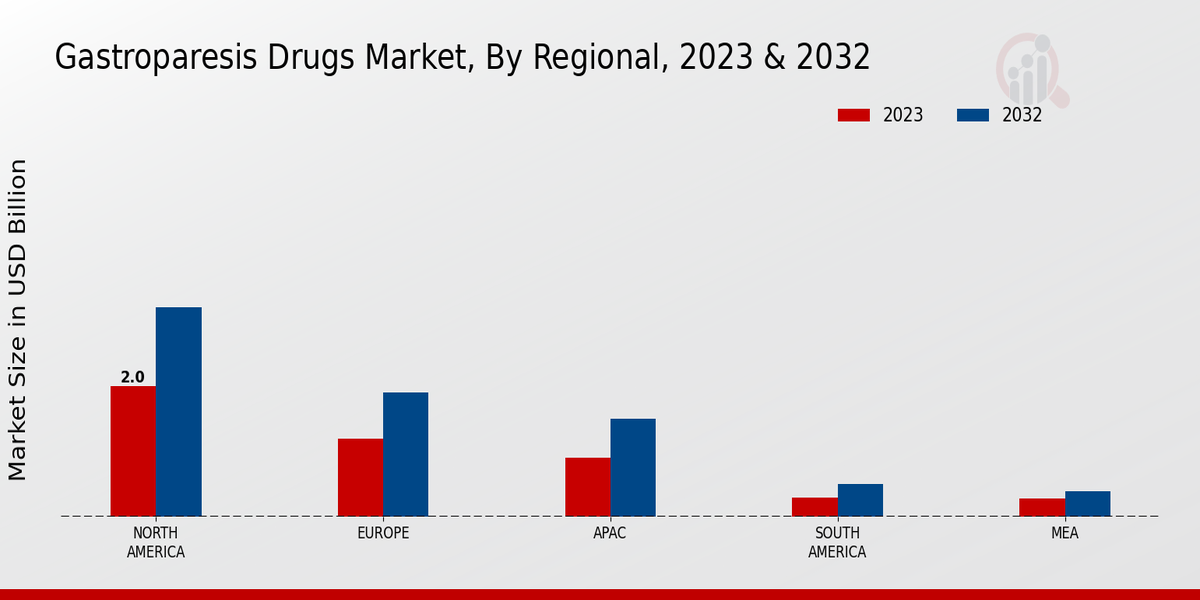 Gastroparesis Drugs Market, By Regional, 2023 & 2032

2023
2032

Market Size in USD Billion

2.0

NORTH AMERICA
EUROPE
APAC
SOUTH AMERICA
MEA