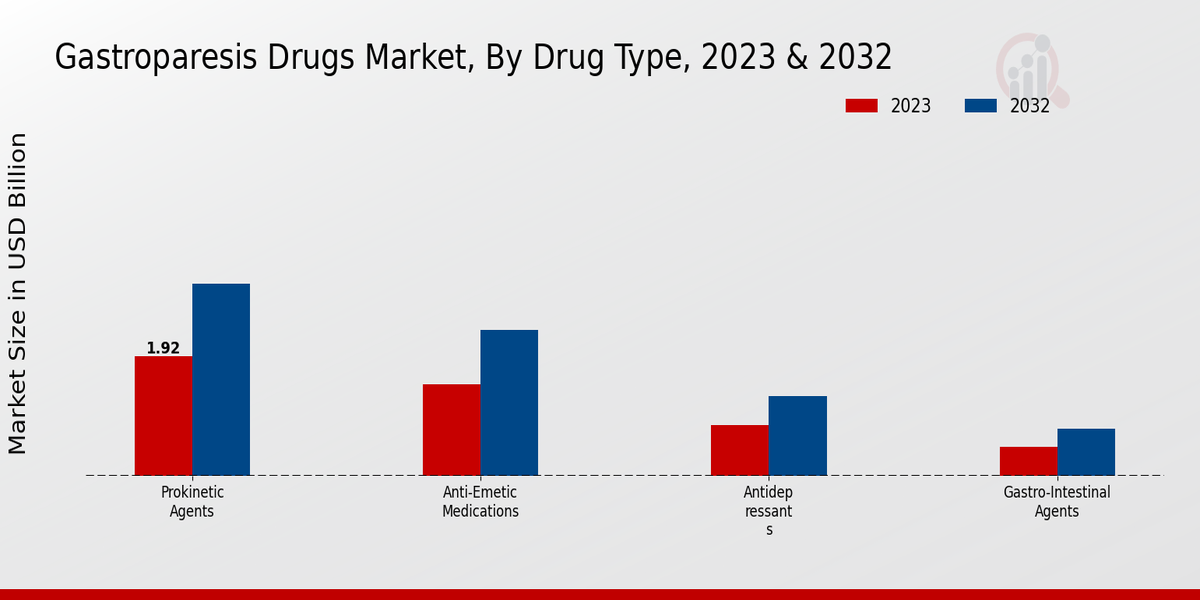 Gastroparesis Drugs Market, By Drug Type, 2023 & 2032

2023
2032

Market Size in USD Billion

1.92

Prokinetic Agents

Anti-Emetic Medications

Antidep ressant s

Gastro-Intestinal Agents