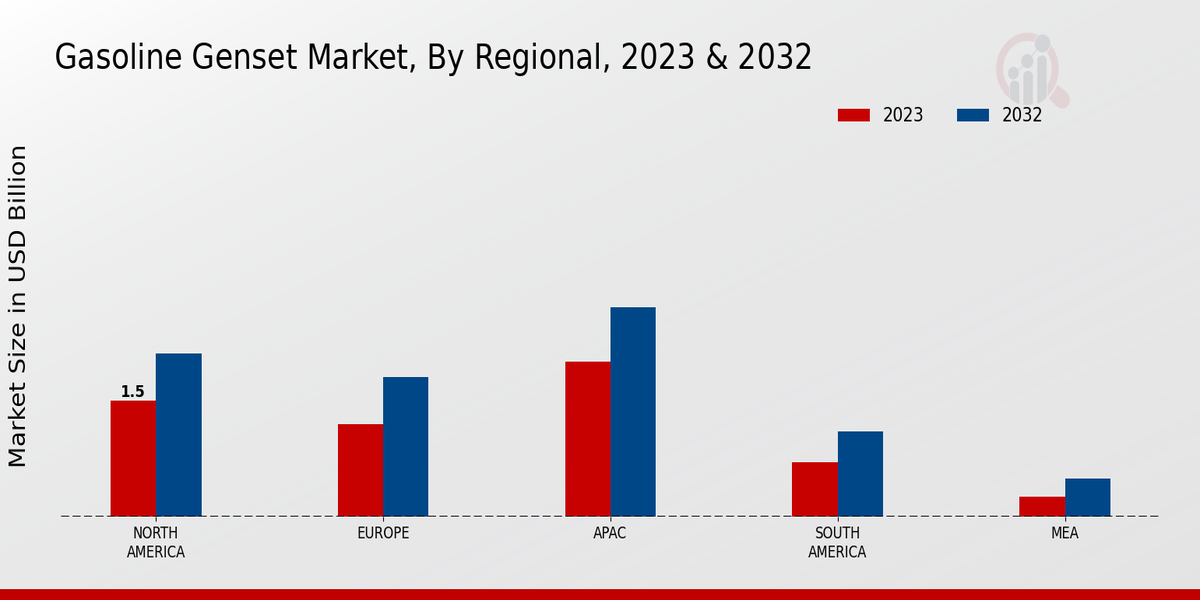 Gasoline Genset Market, By Regional, 2023 & 2032

2023
2032

Market Size in USD Billion

1.5

NORTH AMERICA
EUROPE
APAC
SOUTH AMERICA
MEA