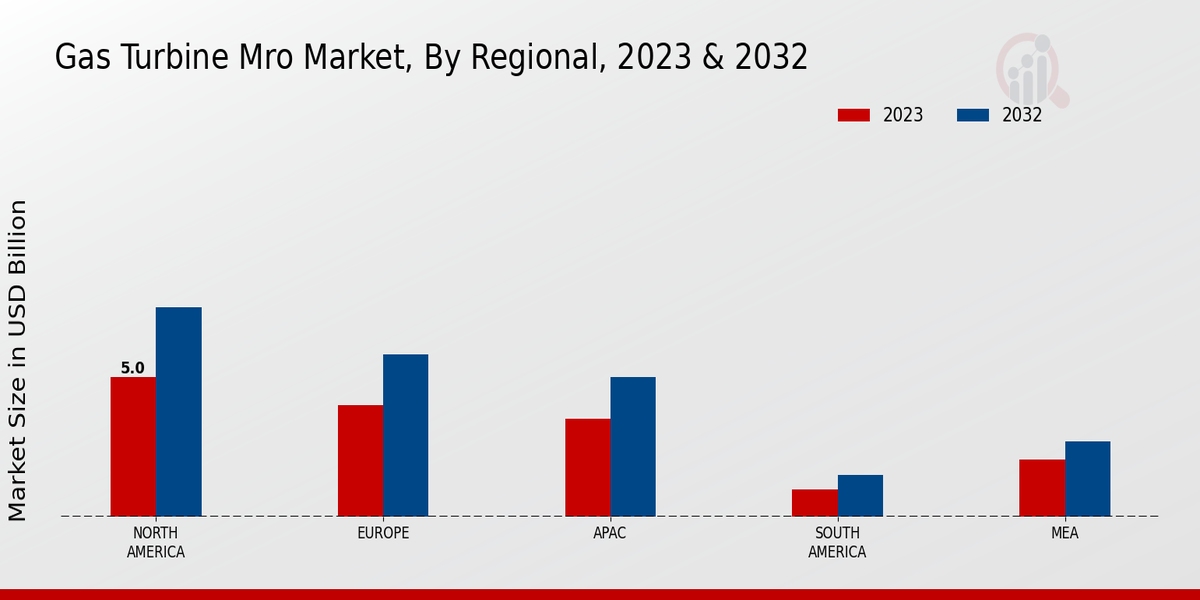 Gas Turbine Mro Market, By Regional, 2023 & 2032

2023
2032

Market Size in USD Billion

5.0

NORTH AMERICA
EUROPE
APAC
SOUTH AMERICA
MEA