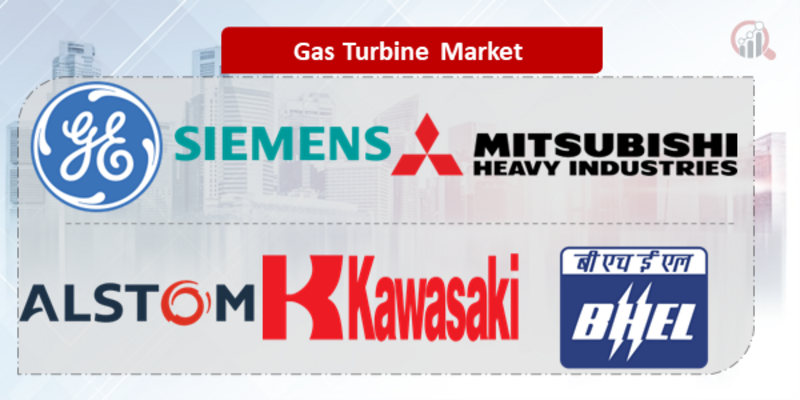 Gas Turbine Market

GE

SIEMENS

MITSUBISHI HEAVY INDUSTRIES

ALSTOM

Kawasaki

बी एच ई एल

BHEL