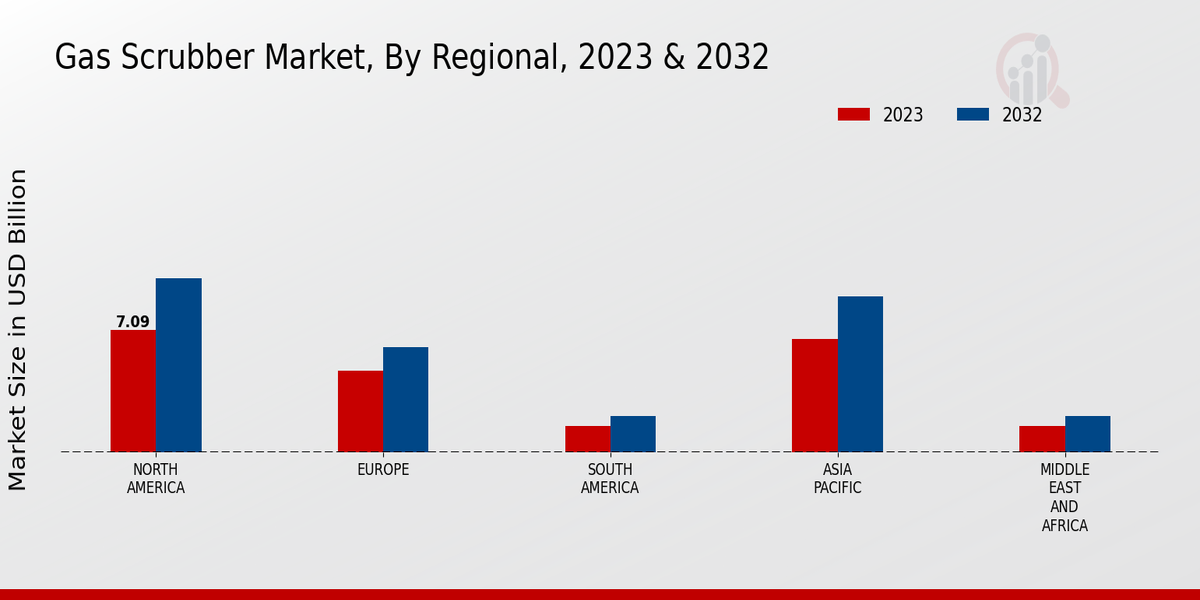 Gas Scrubber Market, By Regional, 2023 & 2032

2023
2032

Market Size in USD Billion

7.09

NORTH AMERICA
EUROPE
SOUTH AMERICA
ASIA PACIFIC
MIDDLE EAST AND AFRICA