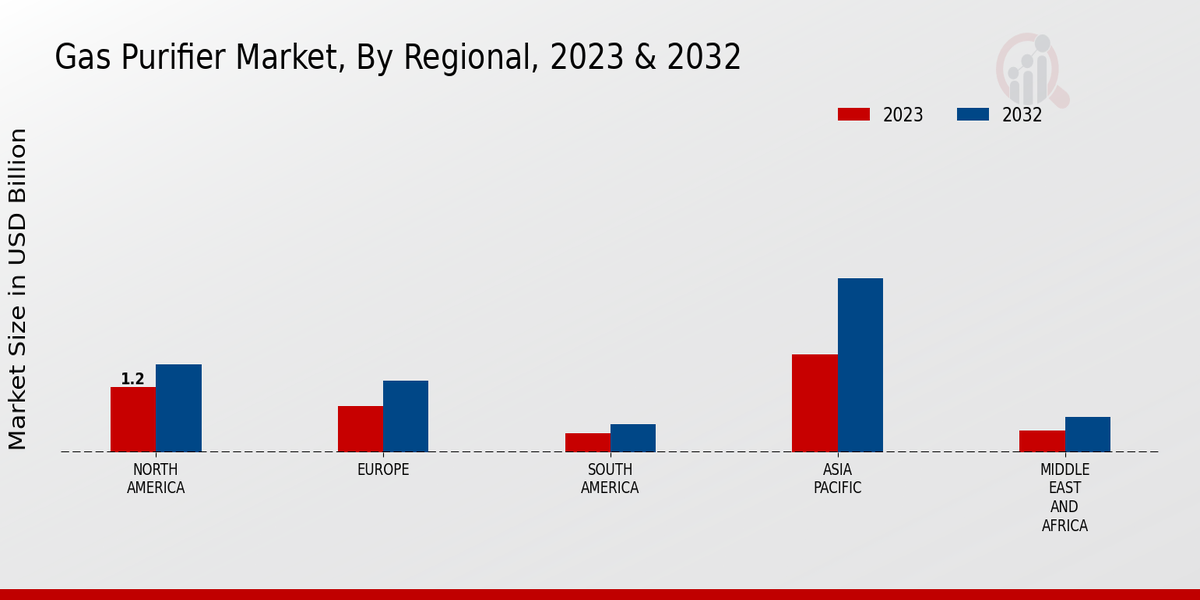 Gas Purifier Market, By Regional, 2023 & 2032

2023
2032

Market Size in USD Billion

1.2

NORTH AMERICA

EUROPE

SOUTH AMERICA

ASIA PACIFIC

MIDDLE EAST AND AFRICA