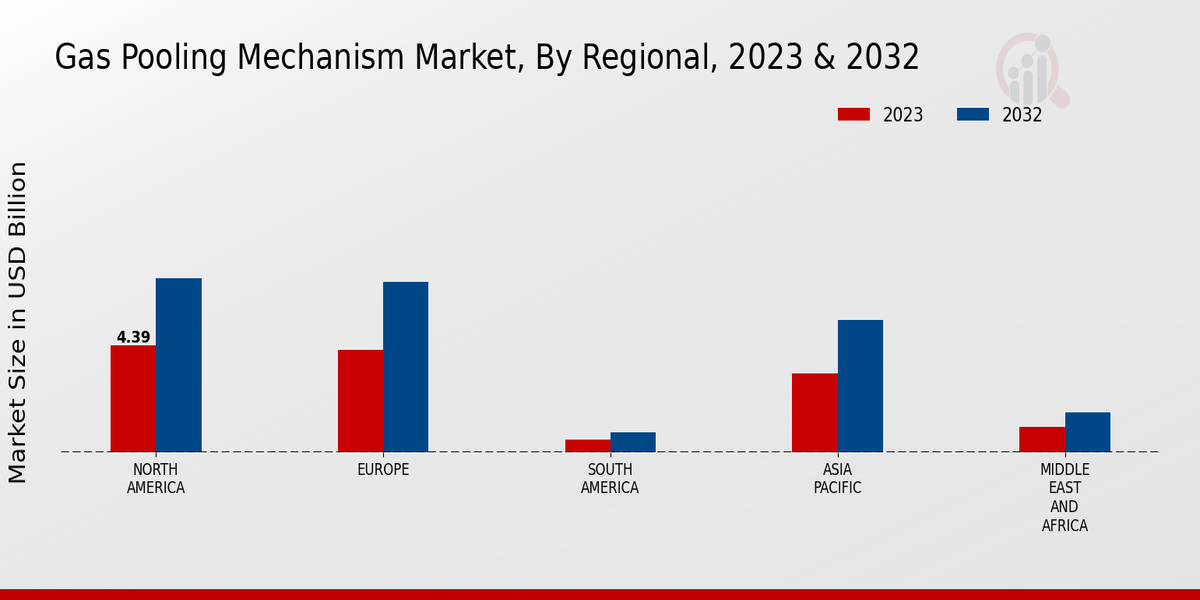 Gas Pooling Mechanism Market, By Regional, 2023 & 2032

2023
2032

Market Size in USD Billion

4.39

NORTH AMERICA
EUROPE
SOUTH AMERICA
ASIA PACIFIC
MIDDLE EAST AND AFRICA