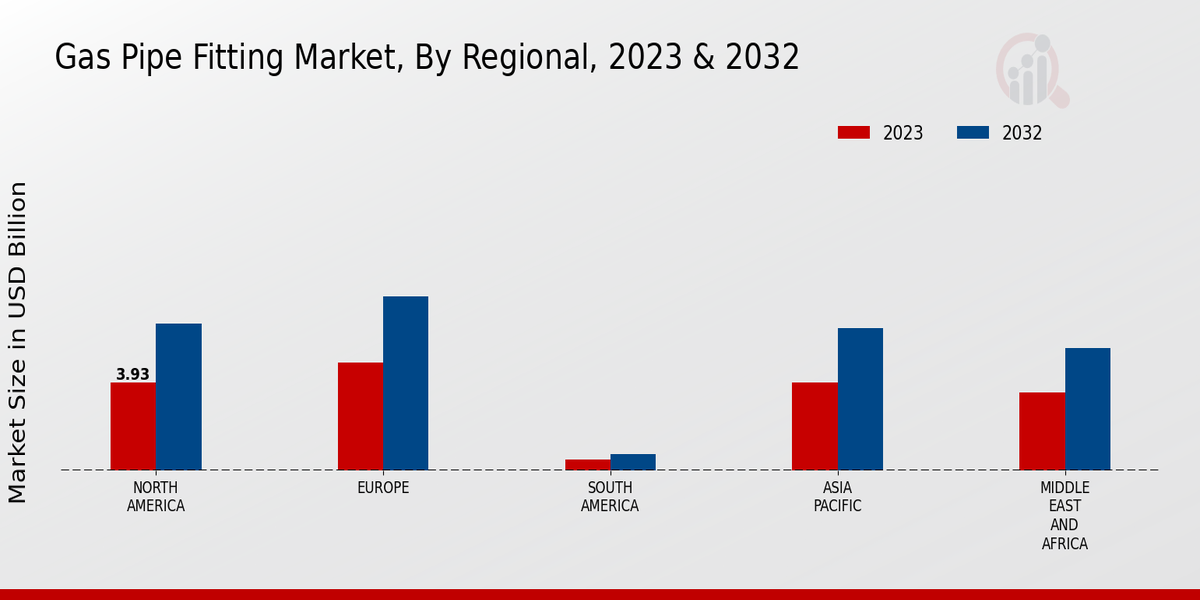 Gas Pipe Fitting Market, By Regional, 2023 & 2032

2023
2032

Market Size in USD Billion

3.93

NORTH AMERICA
EUROPE
SOUTH AMERICA
ASIA PACIFIC
MIDDLE EAST AND AFRICA