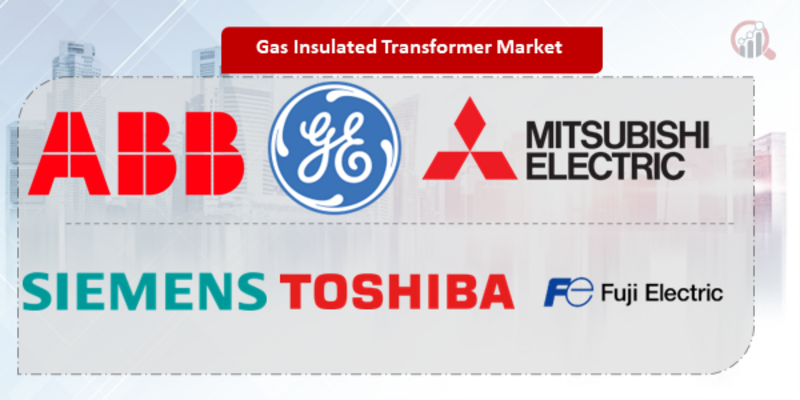 Gas Insulated Transformer Market

ABB

GE

MITSUBISHI ELECTRIC

SIEMENS

TOSHIBA

Fe Fuji Electric