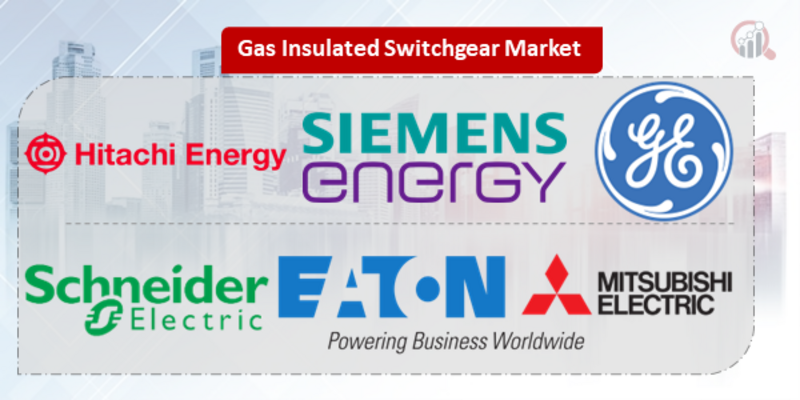 Gas Insulated Switchgear Market

Hitachi Energy

SIEMENS energy

GE

Schneider Electric

EATON
Powering Business Worldwide

MITSUBISHI ELECTRIC