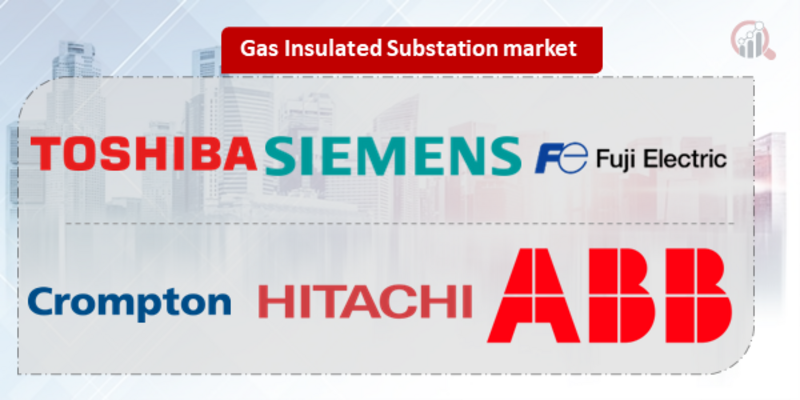 Gas Insulated Substation market

TOSHIBA SIEMENS Fe Fuji Electric

Crompton HITACHI ABB