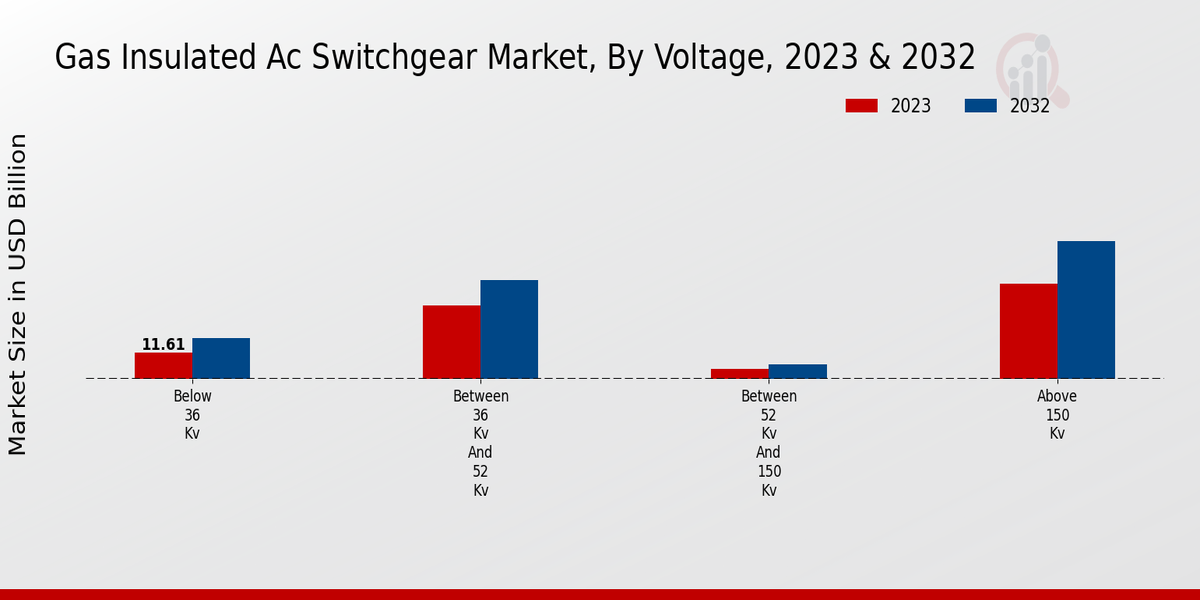 Gas Insulated Ac Switchgear Market, By Voltage, 2023 & 2032

2023
2032

Market Size in USD Billion

11.61

Below 36 Kv

Between 36 Kv And 52 Kv

Between 52 Kv And 150 Kv

Above 150 Kv