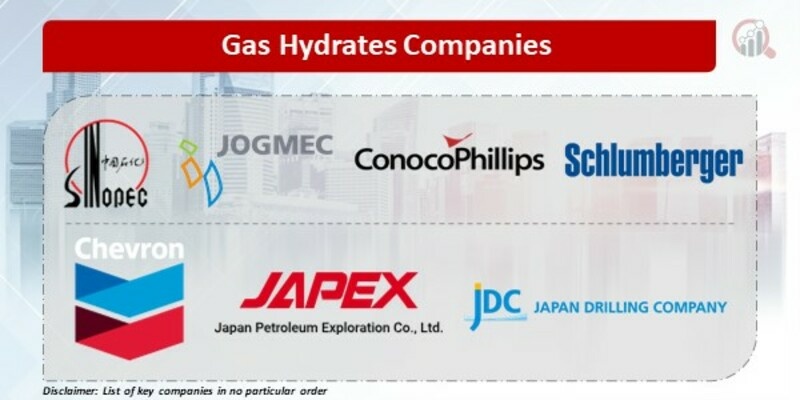 Gas Hydrates Companies

中国石化
SINOPEC

JOGMEC

ConocoPhillips

Schlumberger

Chevron

JAPEX
Japan Petroleum Exploration Co., Ltd.

JDC JAPAN DRILLING COMPANY

Disclaimer: List of key companies in no particular order