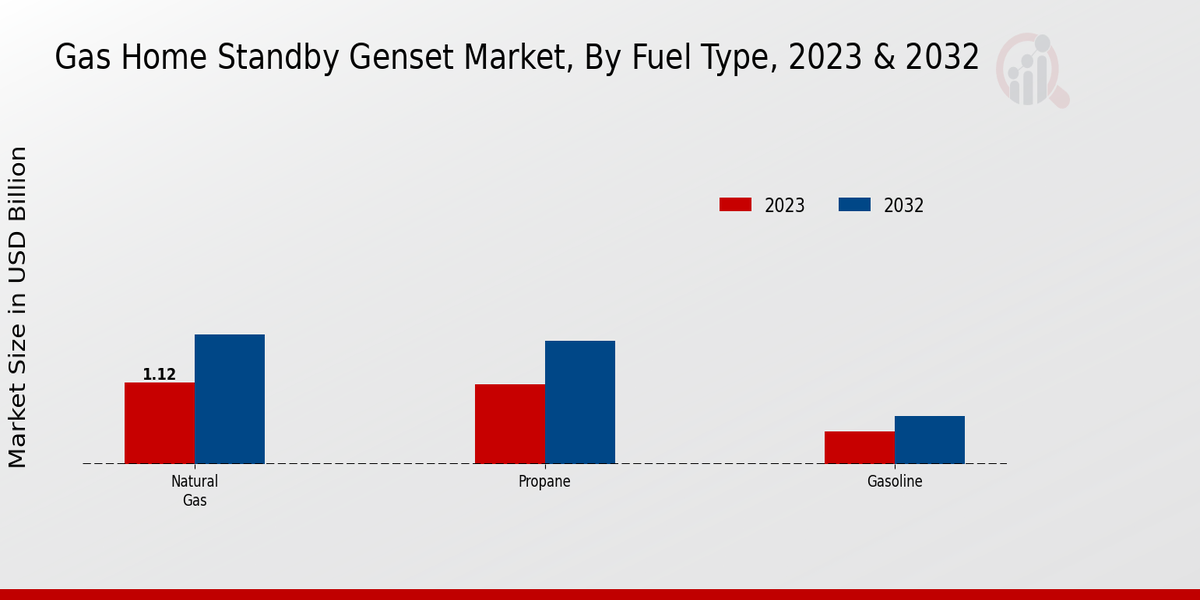 Gas Home Standby Genset Market, By Fuel Type, 2023 & 2032

Market Size in USD Billion

2023
2032

1.12

Natural Gas
Propane
Gasoline