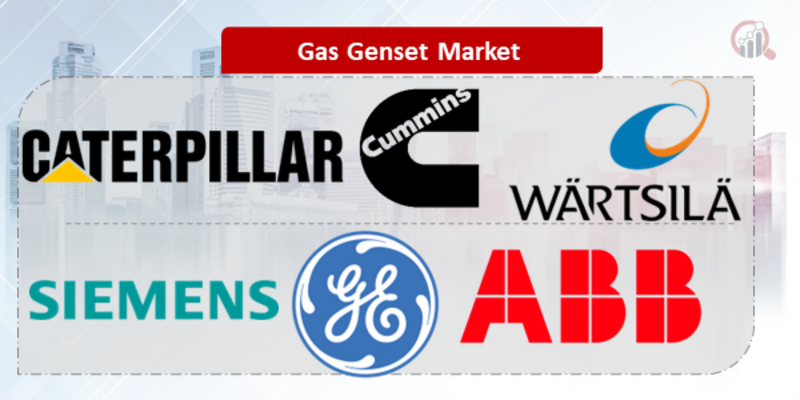 Gas Genset Market

CATERPILLAR

Cummins

WÄRTSILÄ

SIEMENS

GE

ABB