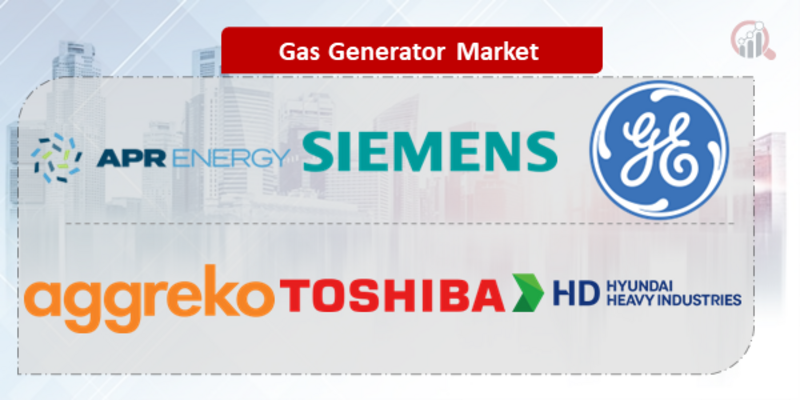 Gas Generator Market

APR ENERGY

SIEMENS

GE

aggreko

TOSHIBA

HD HYUNDAI HEAVY INDUSTRIES