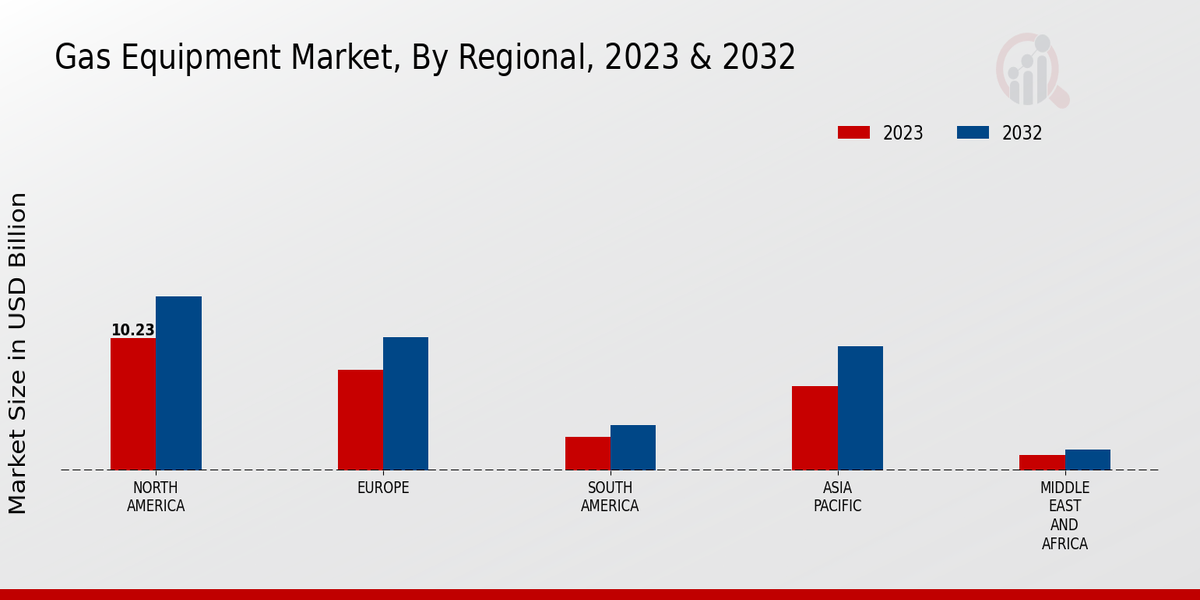 Gas Equipment Market, By Regional, 2023 & 2032

2023
2032

Market Size in USD Billion

10.23

NORTH AMERICA

EUROPE

SOUTH AMERICA

ASIA PACIFIC

MIDDLE EAST AND AFRICA