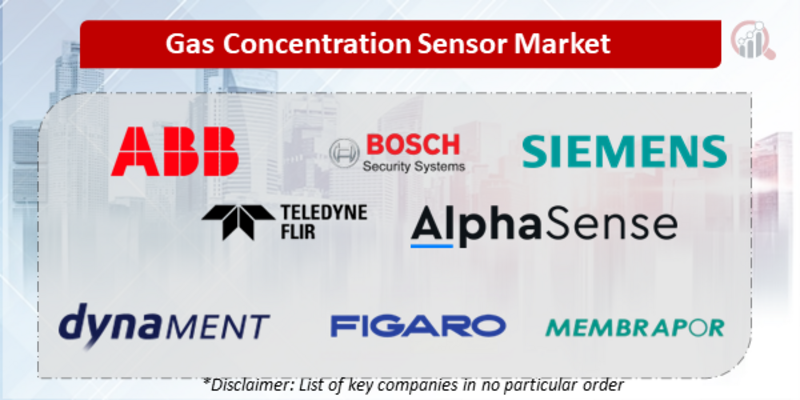 Gas Concentration Sensor Market

ABB

BOSCH
Security Systems

SIEMENS

TELEDYNE
FLIR

AlphaSense

dynaMENT

FIGARO

MEMBRAPOR

*Disclaimer: List of key companies in no particular order