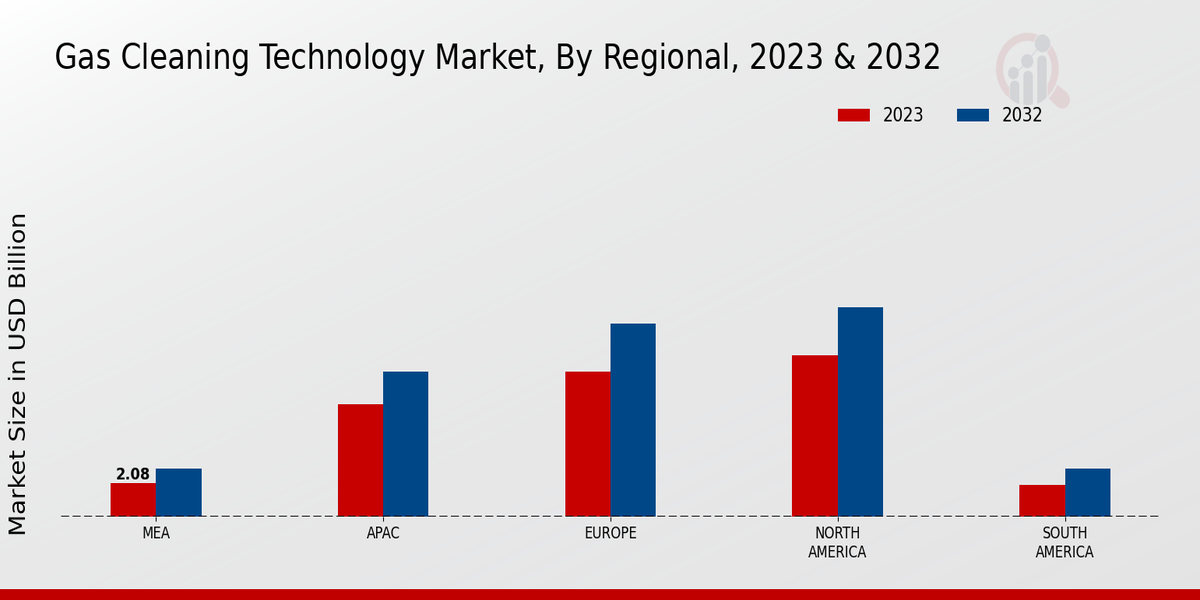 Gas Cleaning Technology Market, By Regional, 2023 & 2032

2023
2032

Market Size in USD Billion

2.08

MEA
APAC
EUROPE
NORTH AMERICA
SOUTH AMERICA