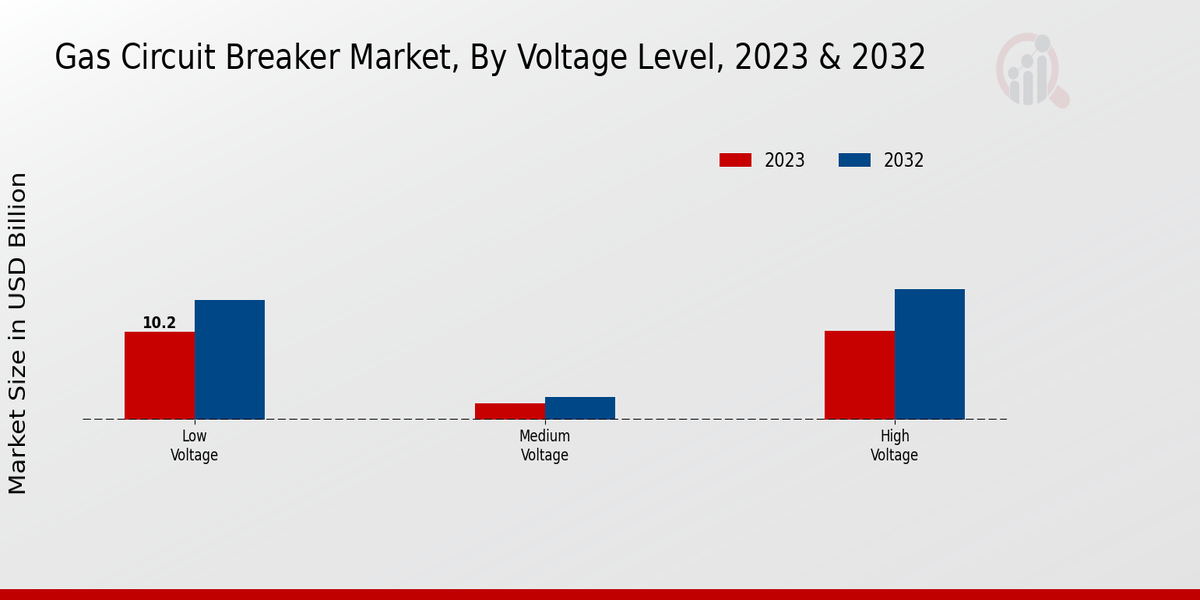 Gas Circuit Breaker Market, By Voltage Level, 2023 & 2032

2023
2032

Market Size in USD Billion

10.2

Low Voltage

Medium Voltage

High Voltage