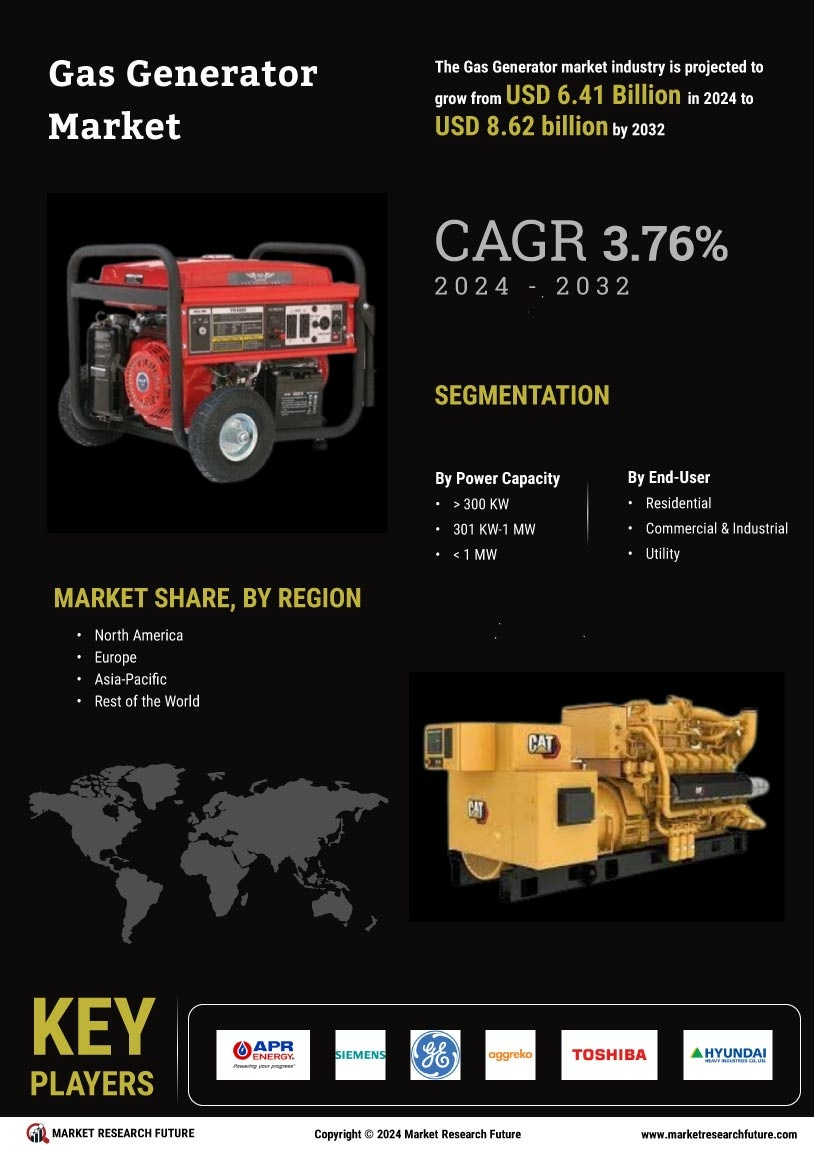 Gas Generator Market

The Gas Generator market industry is projected to grow from USD 6.41 Billion in 2024 to USD 8.62 billion by 2032

CAGR 3.76%
2024 - 2032

SEGMENTATION

By Power Capacity
• > 300 KW
• 301 KW-1 MW
• < 1 MW

By End-User
• Residential
• Commercial & Industrial
• Utility

MARKET SHARE, BY REGION
• North America
• Europe
• Asia-Pacific
• Rest of the World

CAT

CAT

KEY PLAYERS

APR ENERGY Powering your progress

SIEMENS

GE

aggreko

TOSHIBA

HYUNDAI HEAVY INDUSTRIES CO.,LTD.

MARKET RESEARCH FUTURE

Copyright © 2024 Market Research Future

www.marketresearchfuture.com