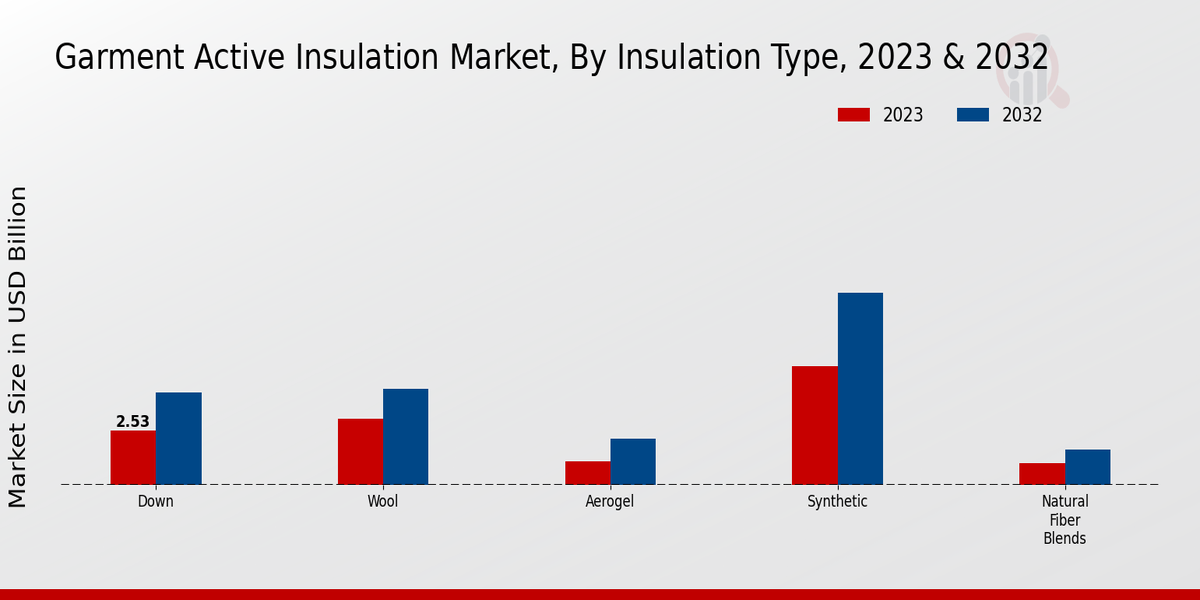 Garment Active Insulation Market, By Insulation Type, 2023 & 2032

2023 2032

Market Size in USD Billion

2.53

Down

Wool

Aerogel

Synthetic

Natural Fiber Blends