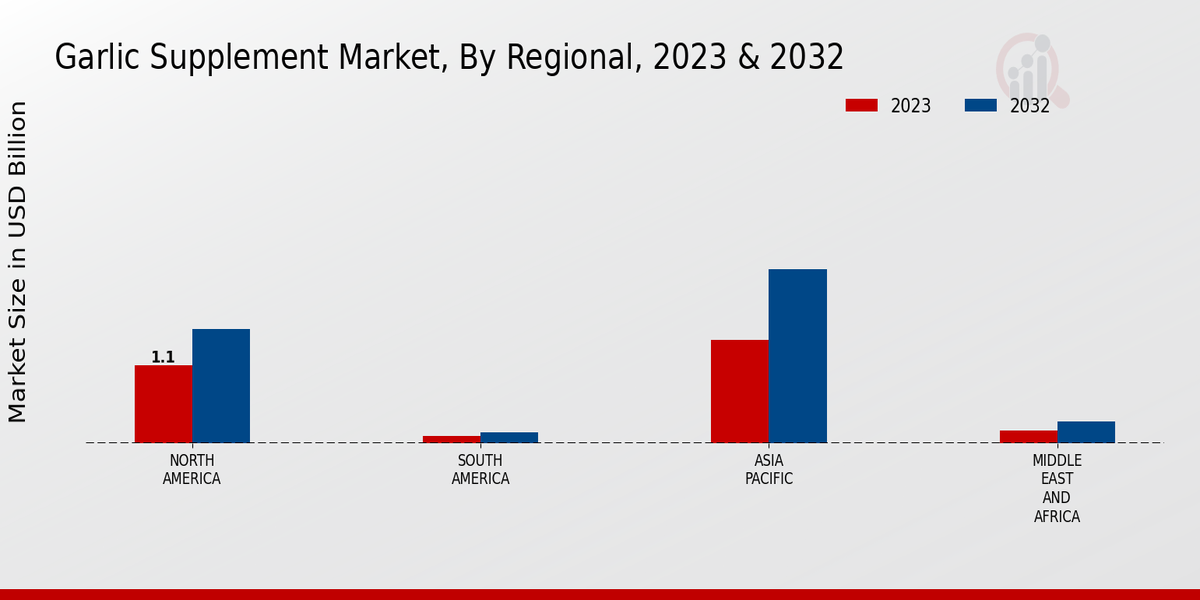 Garlic Supplement Market, By Regional, 2023 & 2032

2023
2032

Market Size in USD Billion

1.1

NORTH AMERICA

SOUTH AMERICA

ASIA PACIFIC

MIDDLE EAST AND AFRICA