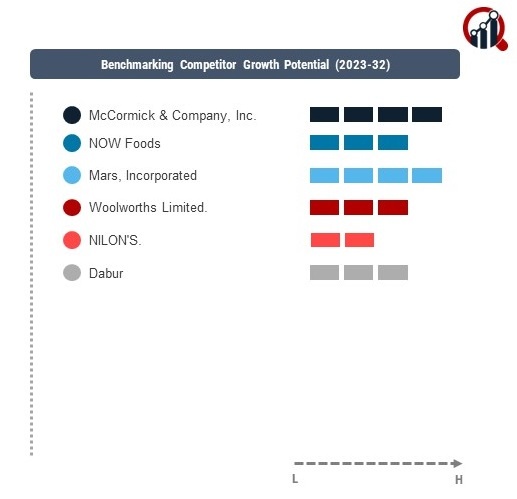 Benchmarking Competitor Growth Potential (2023-32)

McCormick & Company, Inc.

NOW Foods

Mars, Incorporated

Woolworths Limited.

NILON'S.

Dabur

L

H