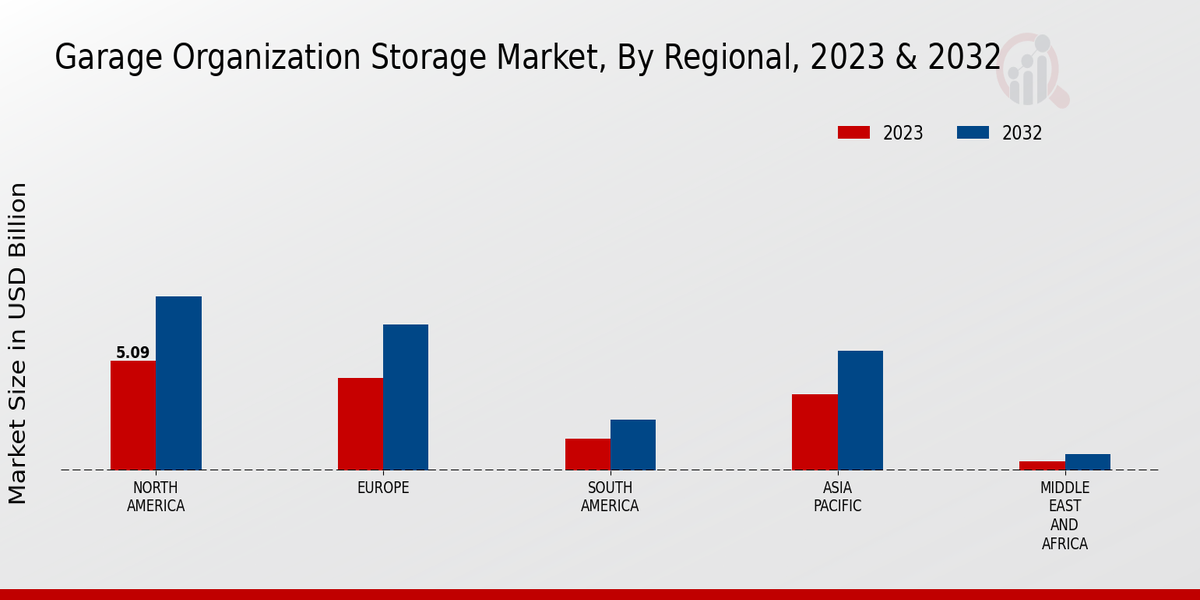 Garage Organization Storage Market, By Regional, 2023 & 2032

2023
2032

Market Size in USD Billion

5.09

NORTH AMERICA
EUROPE
SOUTH AMERICA
ASIA PACIFIC
MIDDLE EAST AND AFRICA