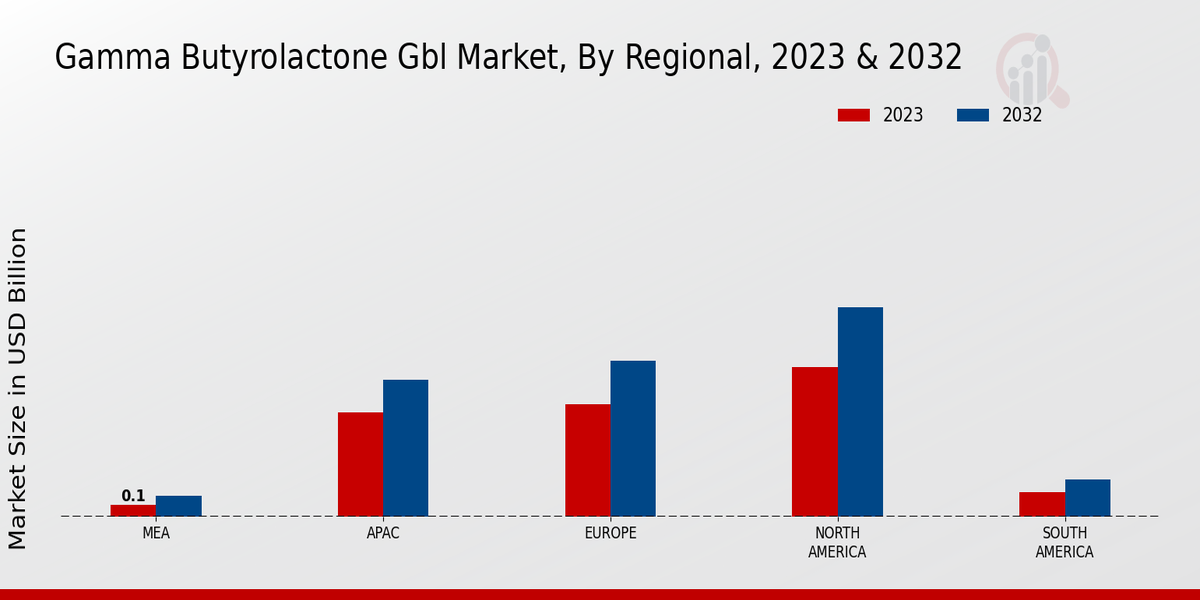 Gamma Butyrolactone Gbl Market, By Regional, 2023 & 2032

2023
2032

Market Size in USD Billion

0.1

MEA
APAC
EUROPE
NORTH AMERICA
SOUTH AMERICA