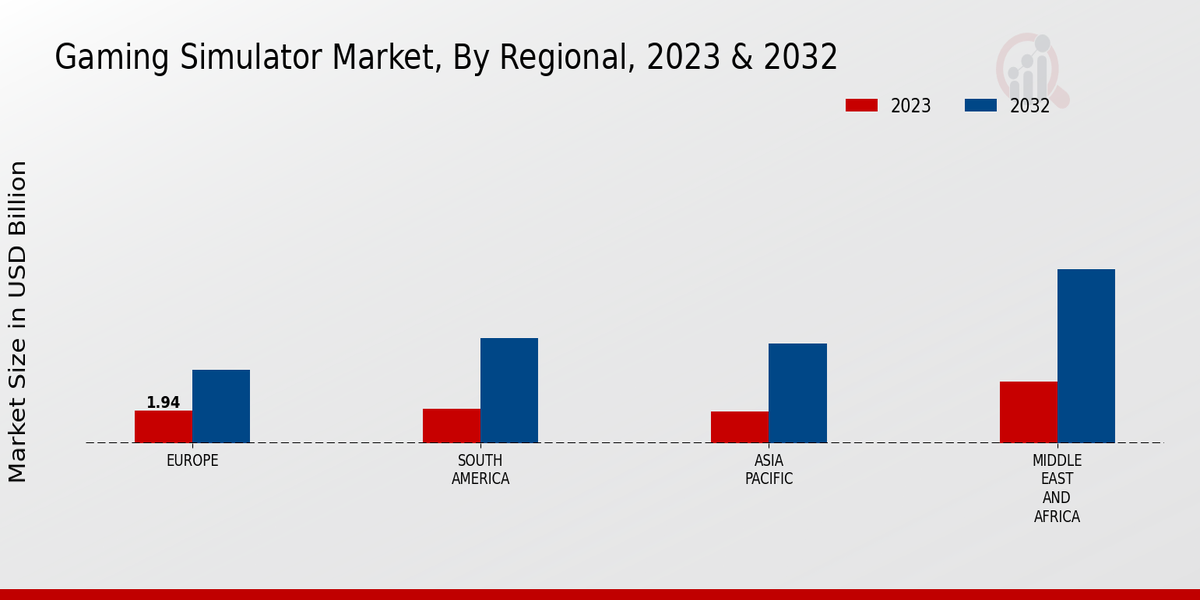 Gaming Simulator Market, By Regional, 2023 & 2032

2023
2032

Market Size in USD Billion

1.94

EUROPE

SOUTH AMERICA

ASIA PACIFIC

MIDDLE EAST AND AFRICA