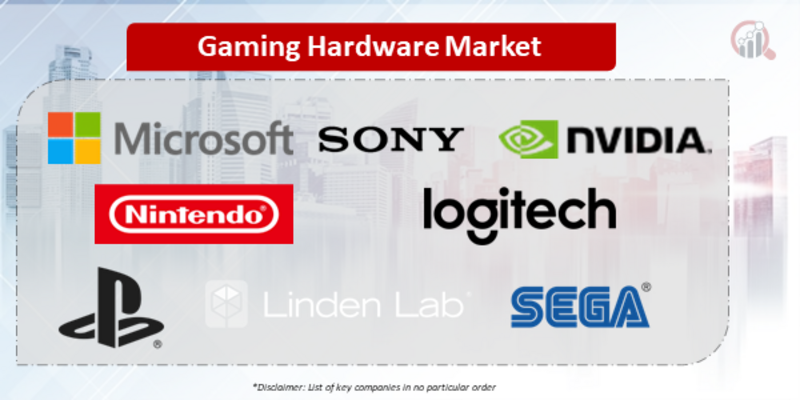 Gaming Hardware Market

Microsoft
SONY
NVIDIA.
Nintendo®
logitech
®
Linden Lab®
SEGA®

*Disclaimer: List of key companies in no particular order