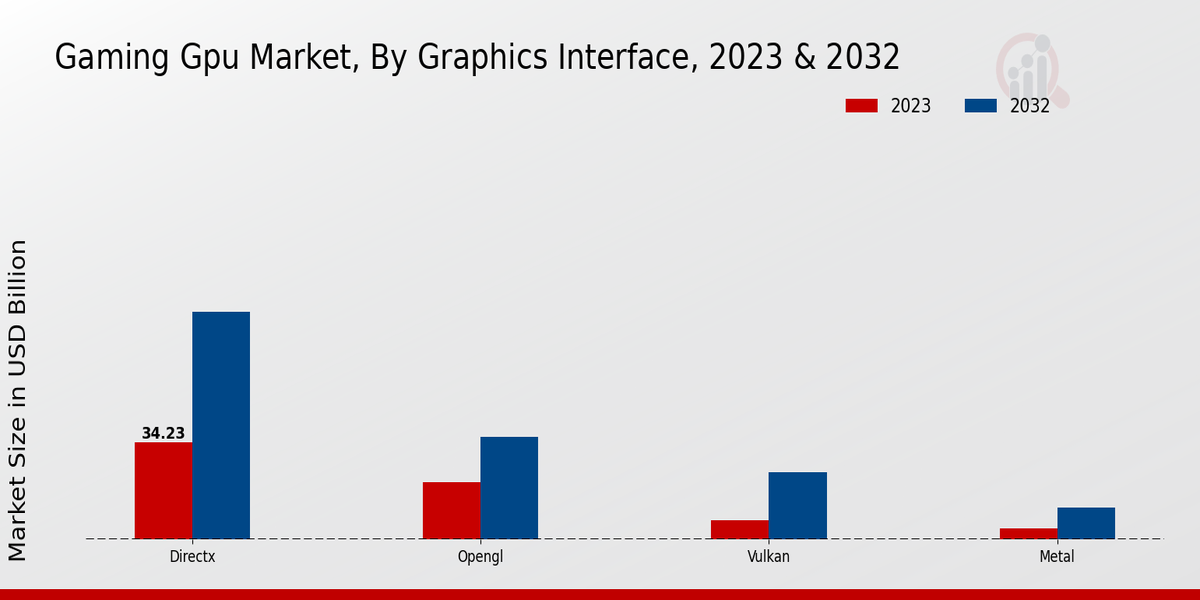 Gaming Gpu Market, By Graphics Interface, 2023 & 2032

2023
2032

Market Size in USD Billion

34.23

Directx
Opengl
Vulkan
Metal