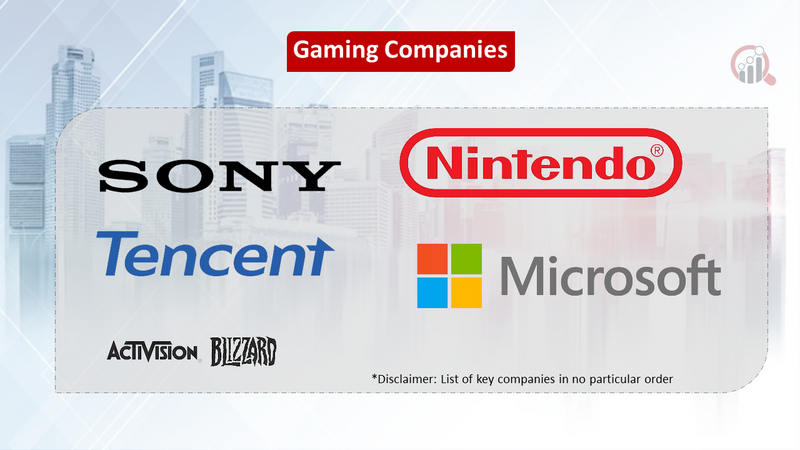 Gaming Companies

SONY

Nintendo®

Tencent

Microsoft

ACTIVISION BLIZZARD

*Disclaimer: List of key companies in no particular order