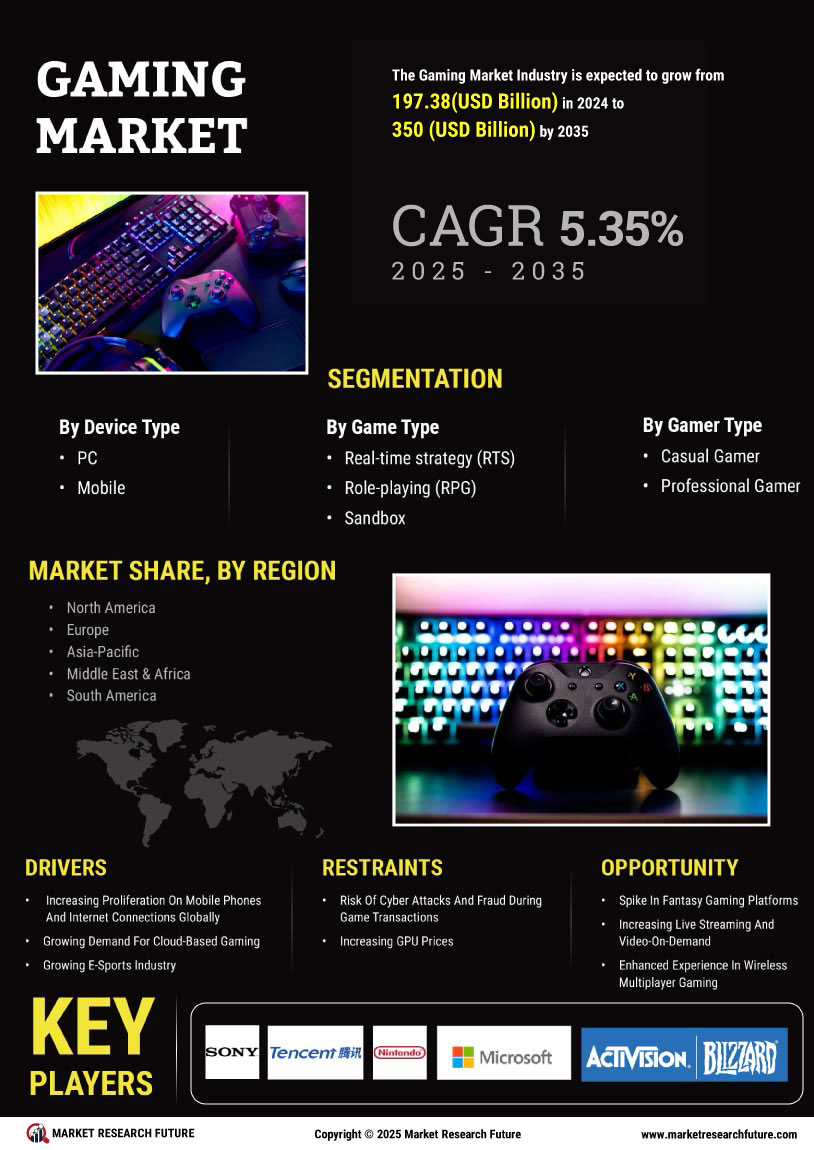 GAMING MARKET

The Gaming Market Industry is expected to grow from 197.38(USD Billion) in 2024 to 350 (USD Billion) by 2035

CAGR 5.35%
2025 - 2035

SEGMENTATION

By Device Type
• PC
• Mobile

By Game Type
• Real-time strategy (RTS)
• Role-playing (RPG)
• Sandbox

By Gamer Type
• Casual Gamer
• Professional Gamer

MARKET SHARE, BY REGION
• North America
• Europe
• Asia-Pacific
• Middle East & Africa
• South America

DRIVERS
• Increasing Proliferation On Mobile Phones And Internet Connections Globally
• Growing Demand For Cloud-Based Gaming
• Growing E-Sports Industry

RESTRAINTS
• Risk Of Cyber Attacks And Fraud During Game Transactions
• Increasing GPU Prices

OPPORTUNITY
• Spike In Fantasy Gaming Platforms
• Increasing Live Streaming And Video-On-Demand
• Enhanced Experience In Wireless Multiplayer Gaming

KEY PLAYERS

SONY Tencent 腾讯 Nintendo Microsoft ACTIVISION BLIZZARD

MARKET RESEARCH FUTURE
Copyright © 2025 Market Research Future
www.marketresearchfuture.com