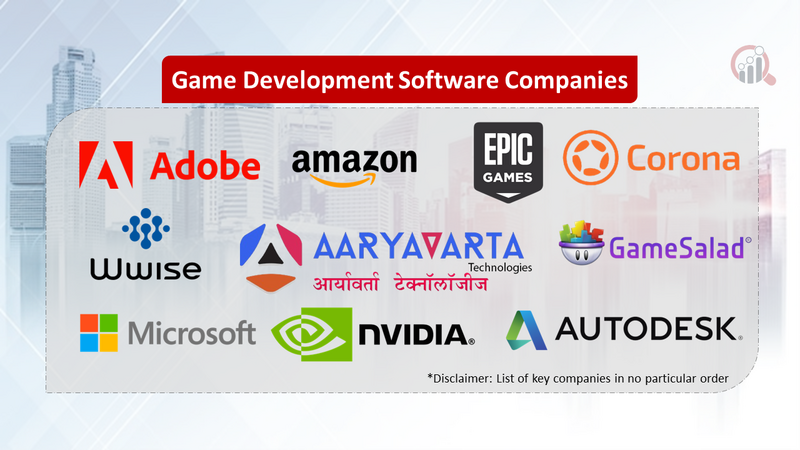 Game Development Software Companies

Adobe

amazon

EPIC GAMES

Corona

Wwise

AARYAVARTA Technologies
आर्यावर्ता टेक्नॉलॉजीज

GameSalad®

Microsoft

NVIDIA.

AUTODESK.

*Disclaimer: List of key companies in no particular order