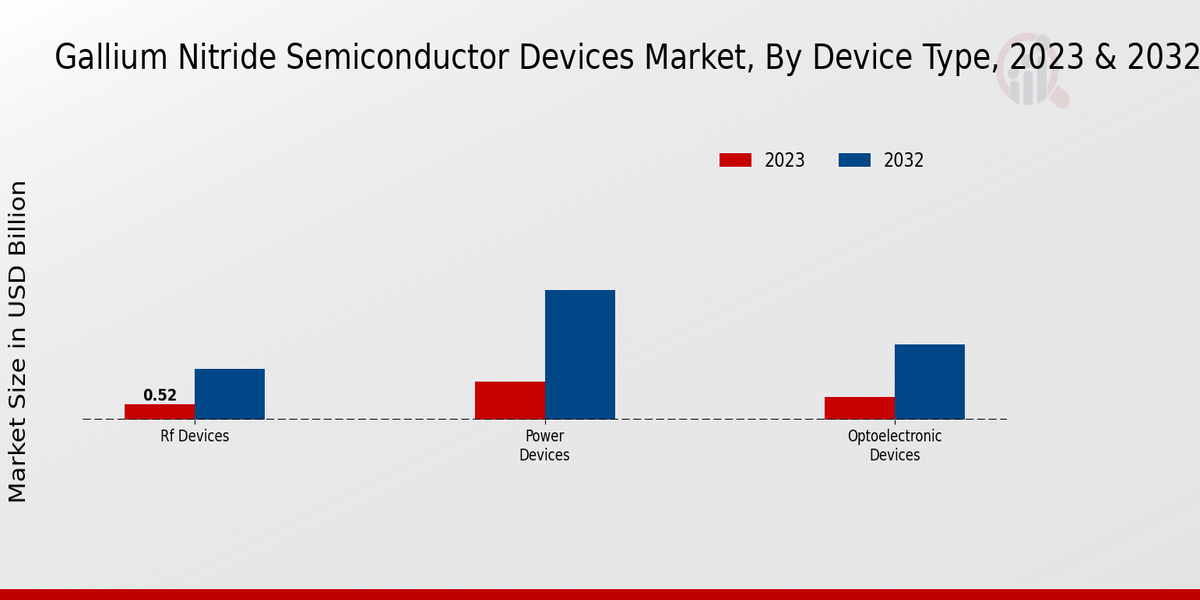 Gallium Nitride Semiconductor Devices Market, By Device Type, 2023 & 2032

2023
2032

Market Size in USD Billion

0.52

Rf Devices
Power Devices
Optoelectronic Devices