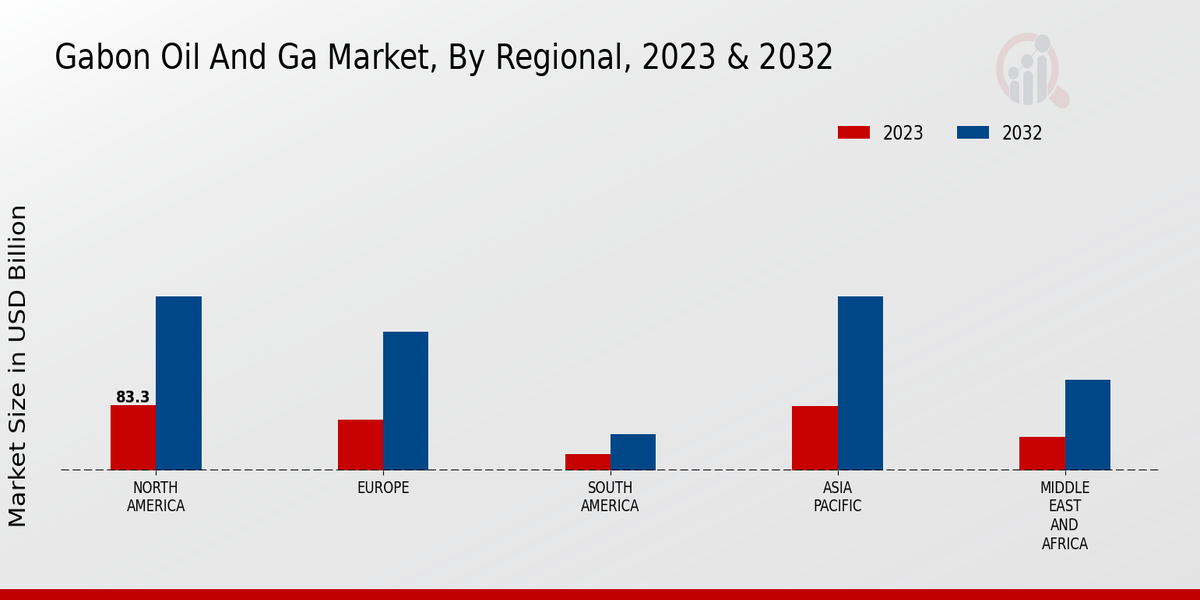 Gabon Oil And Ga Market, By Regional, 2023 & 2032

2023
2032

Market Size in USD Billion

83.3

NORTH AMERICA
EUROPE
SOUTH AMERICA
ASIA PACIFIC
MIDDLE EAST AND AFRICA