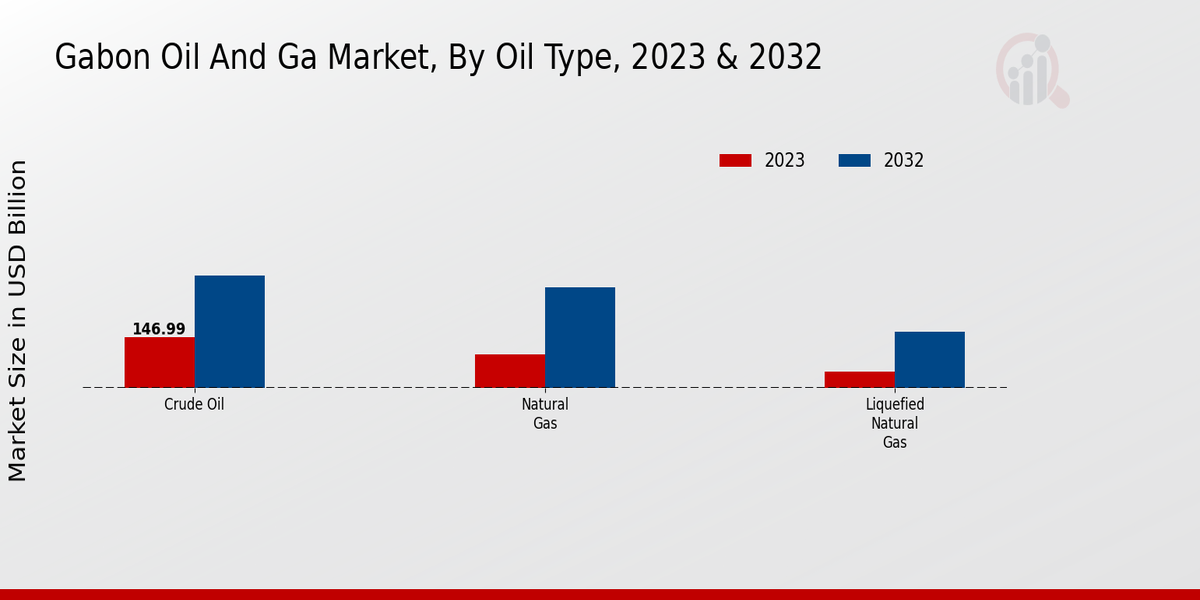 Gabon Oil And Ga Market, By Oil Type, 2023 & 2032

2023
2032

Market Size in USD Billion

146.99

Crude Oil

Natural Gas

Liquefied Natural Gas