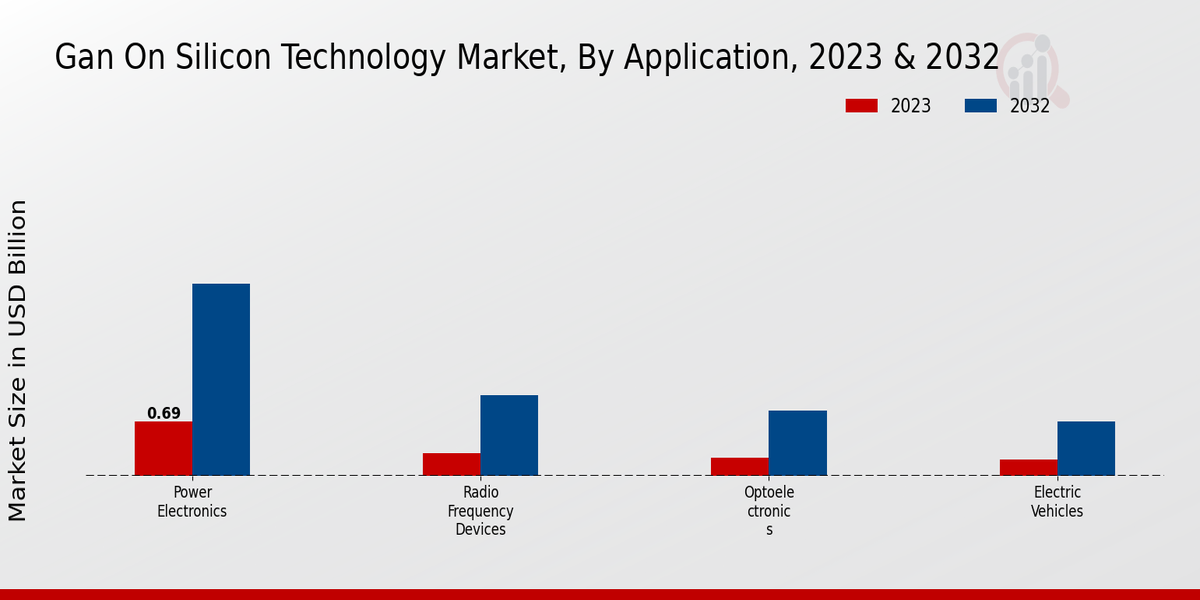 Gan On Silicon Technology Market, By Application, 2023 & 2032

2023
2032

Market Size in USD Billion

0.69

Power Electronics

Radio Frequency Devices

Optoele ctronic s

Electric Vehicles