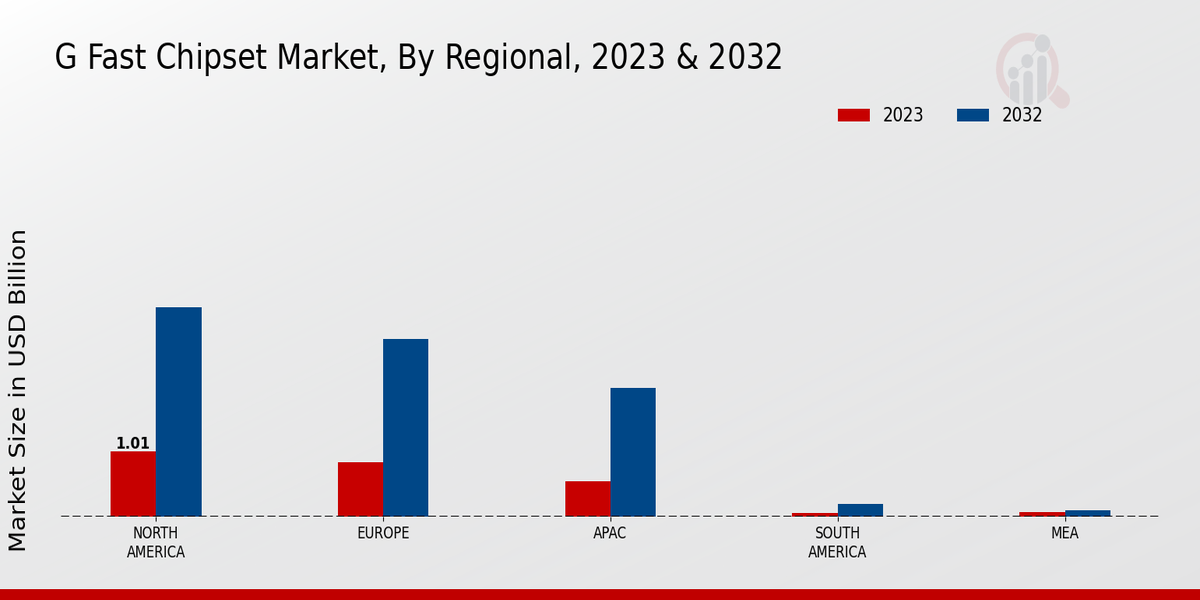 G Fast Chipset Market, By Regional, 2023 & 2032

2023
2032

Market Size in USD Billion

1.01

NORTH AMERICA
EUROPE
APAC
SOUTH AMERICA
MEA