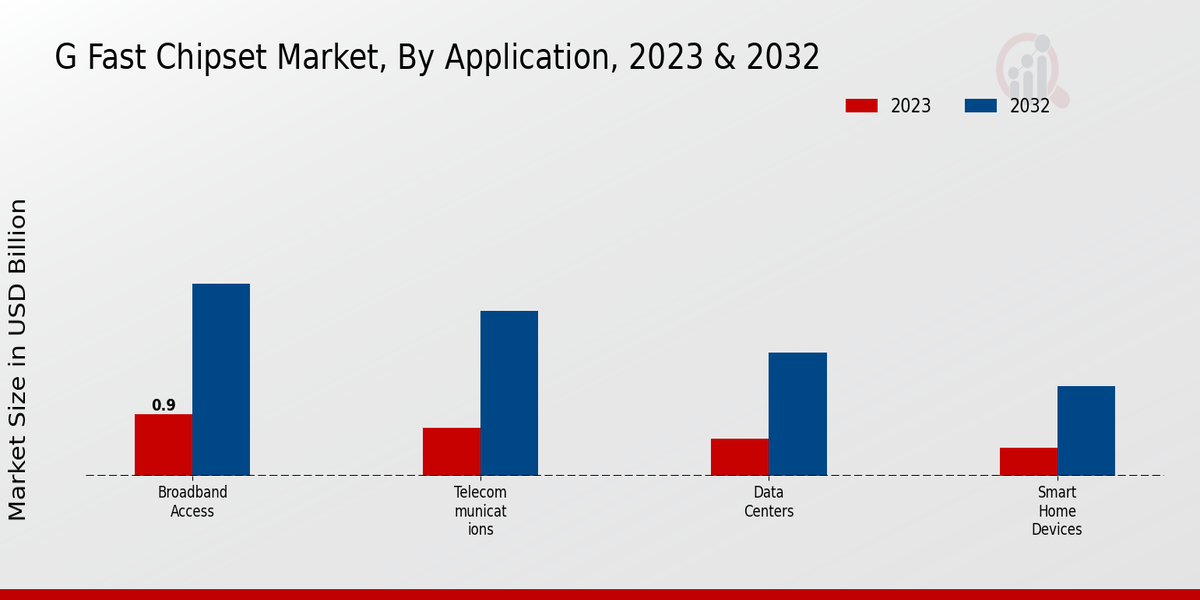 G Fast Chipset Market, By Application, 2023 & 2032

2023
2032

Market Size in USD Billion

0.9

Broadband Access

Telecom municat ions

Data Centers

Smart Home Devices