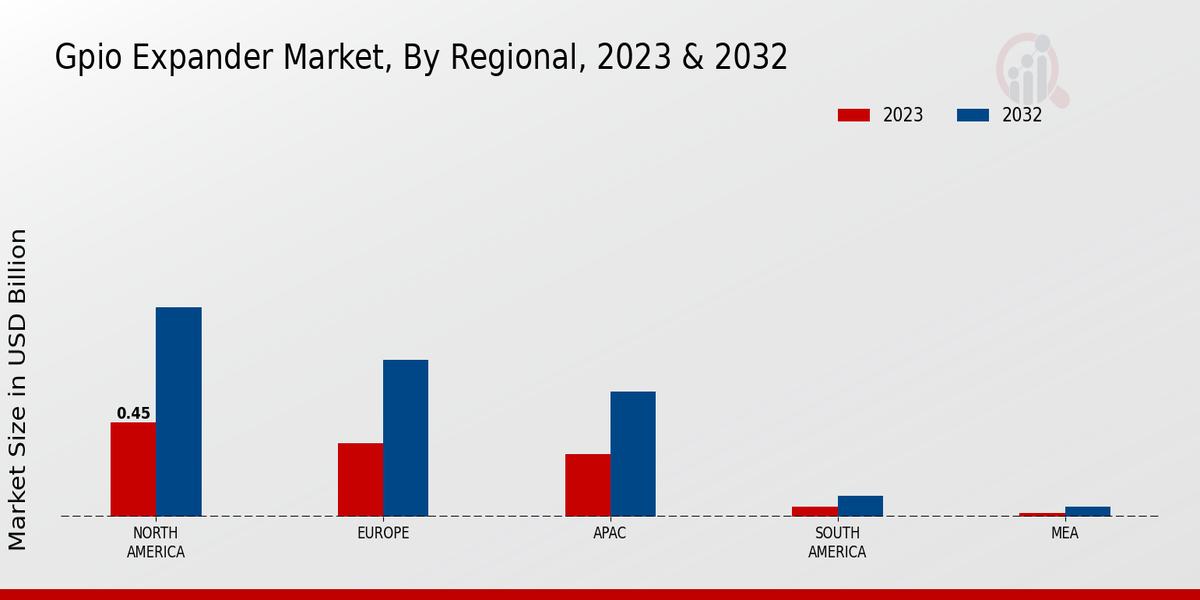 Gpio Expander Market, By Regional, 2023 & 2032

2023
2032

Market Size in USD Billion

0.45

NORTH AMERICA
EUROPE
APAC
SOUTH AMERICA
MEA